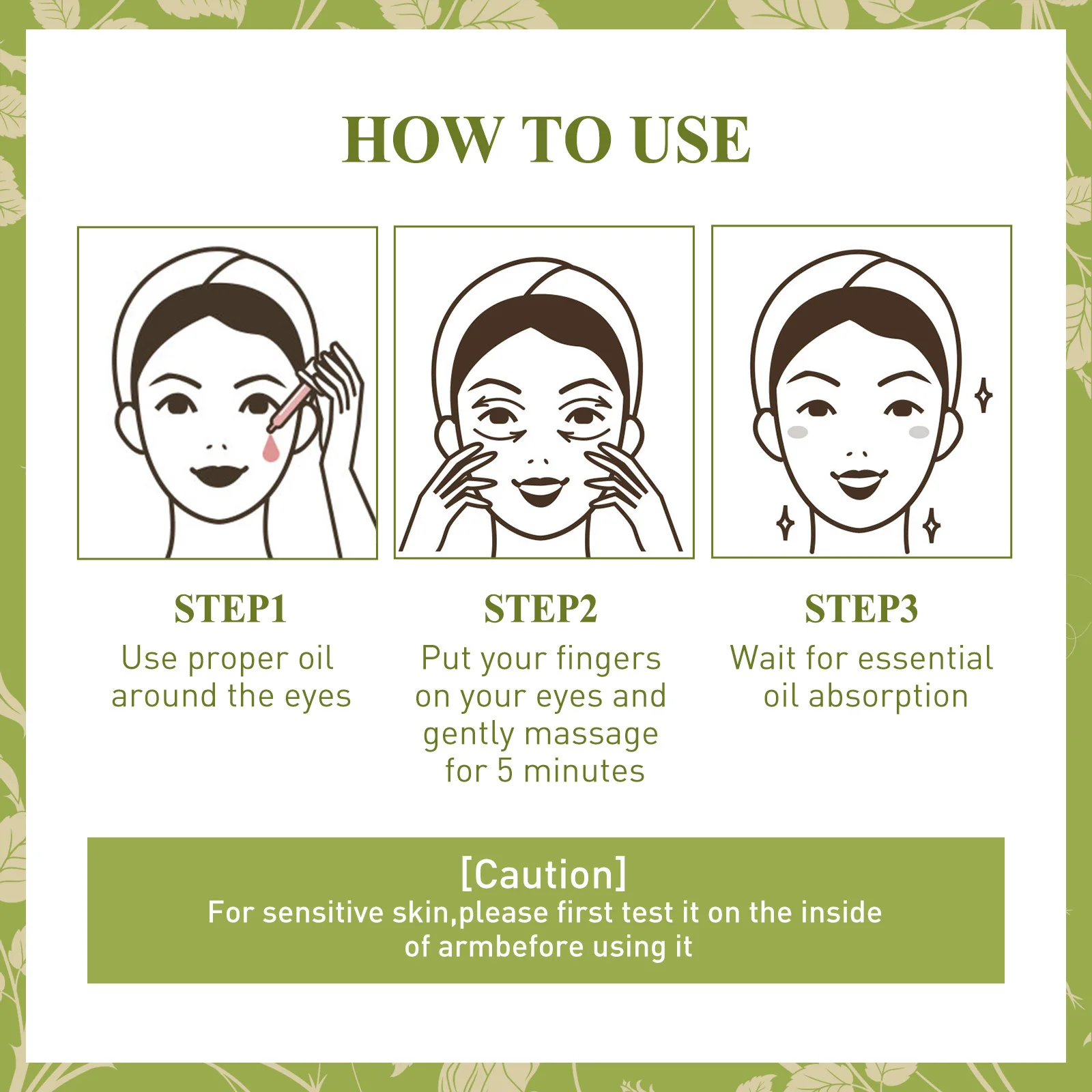 HOW TO USE

STEP1
Use proper oil around the eyes

STEP2
Put your fingers on your eyes and gently massage for 5 minutes

STEP3
Wait for essential oil absorption

[Caution]
For sensitive skin,please first test it on the inside of armbefore using it