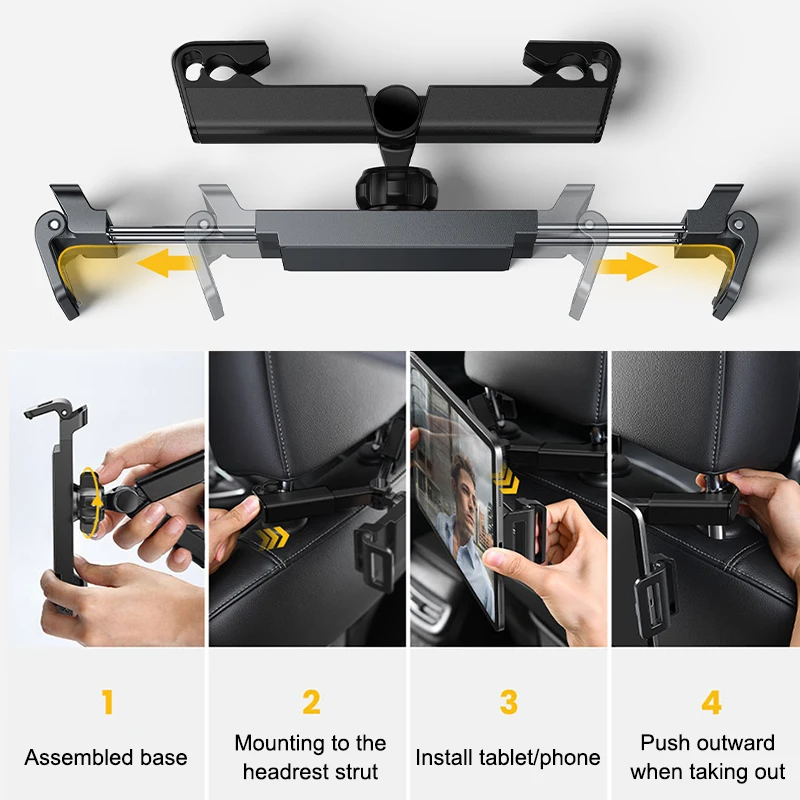 1

Assembled base

2

Mounting to the headrest strut

3

Install tablet/phone

4

Push outward when taking out