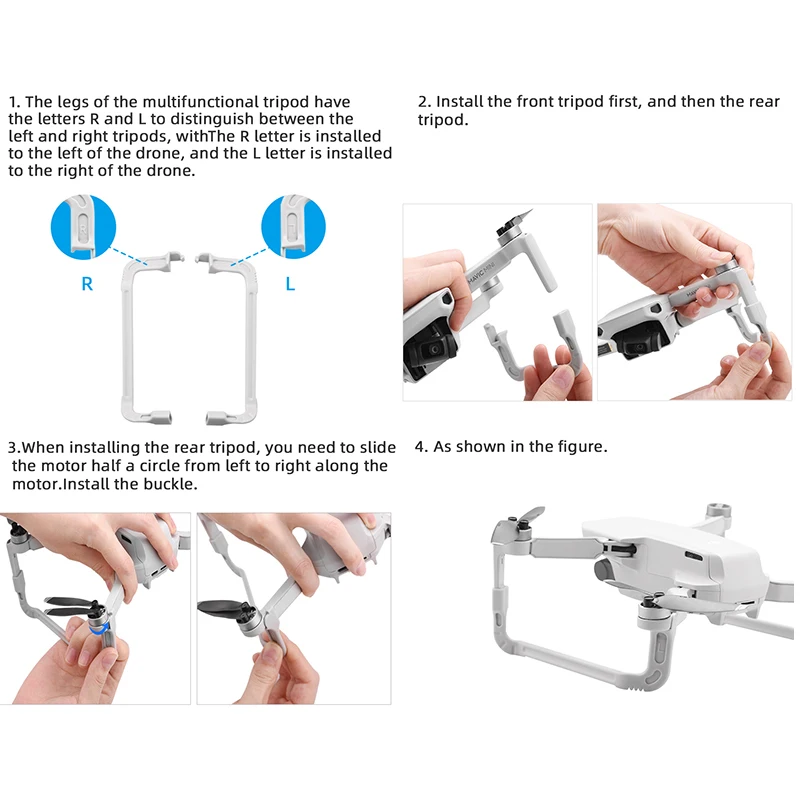 1. The legs of the multifunctional tripod have the letters R and L to distinguish between the left and right tripods, withThe R letter is installed to the left of the drone, and the L letter is installed to the right of the drone.

R

L

2. Install the front tripod first, and then the rear tripod.

MAVIC MINI

3.When installing the rear tripod, you need to slide the motor half a circle from left to right along the motor.Install the buckle.

4. As shown in the figure.