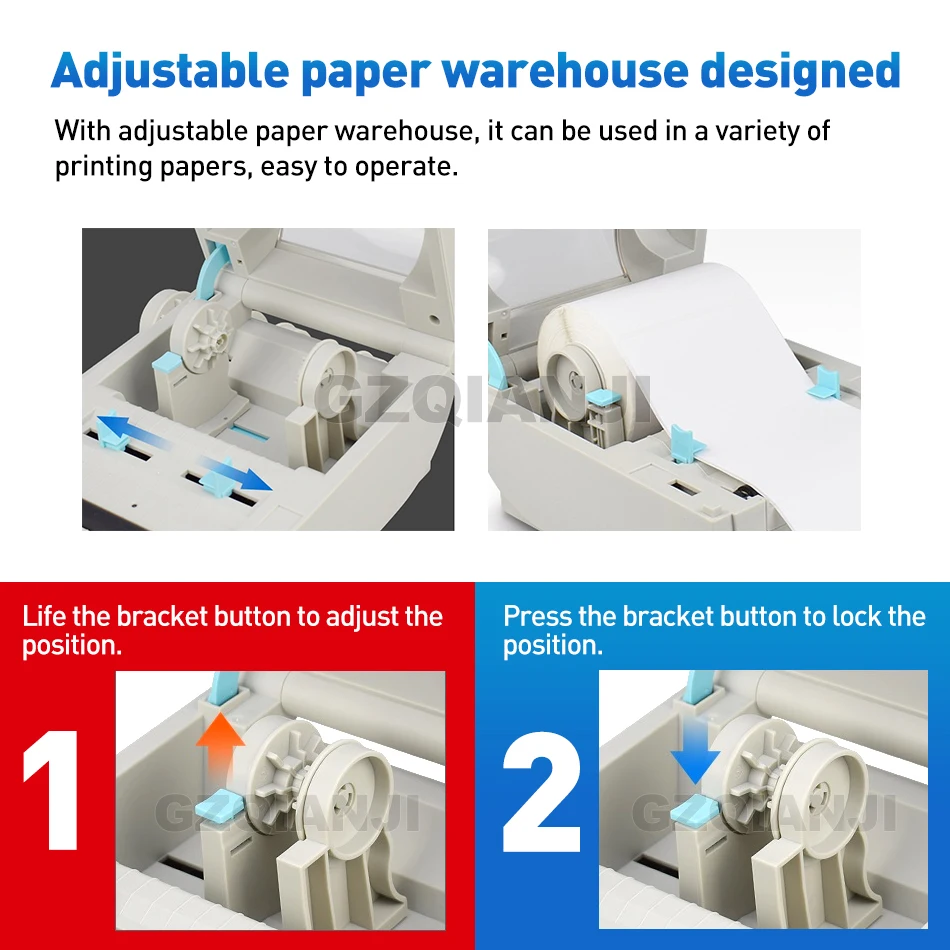 Adjustable paper warehouse designed

With adjustable paper warehouse, it can be used in a variety of printing papers, easy to operate.

GZQIANJI

Life the bracket button to adjust the position.

1

GZQIANJI

Press the bracket button to lock the position.

2

GZQIANJI