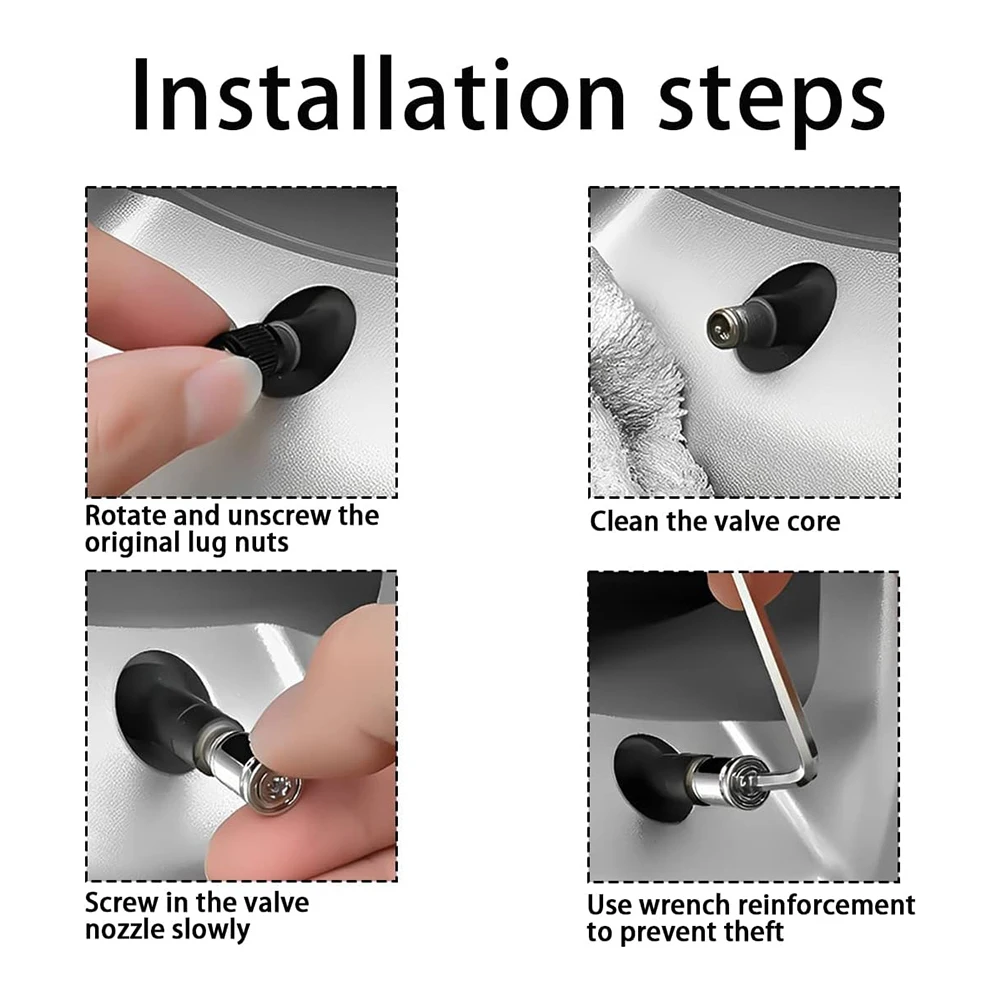 Installation steps

Rotate and unscrew the original lug nuts

Clean the valve core

Screw in the valve nozzle slowly

Use wrench reinforcement to prevent theft