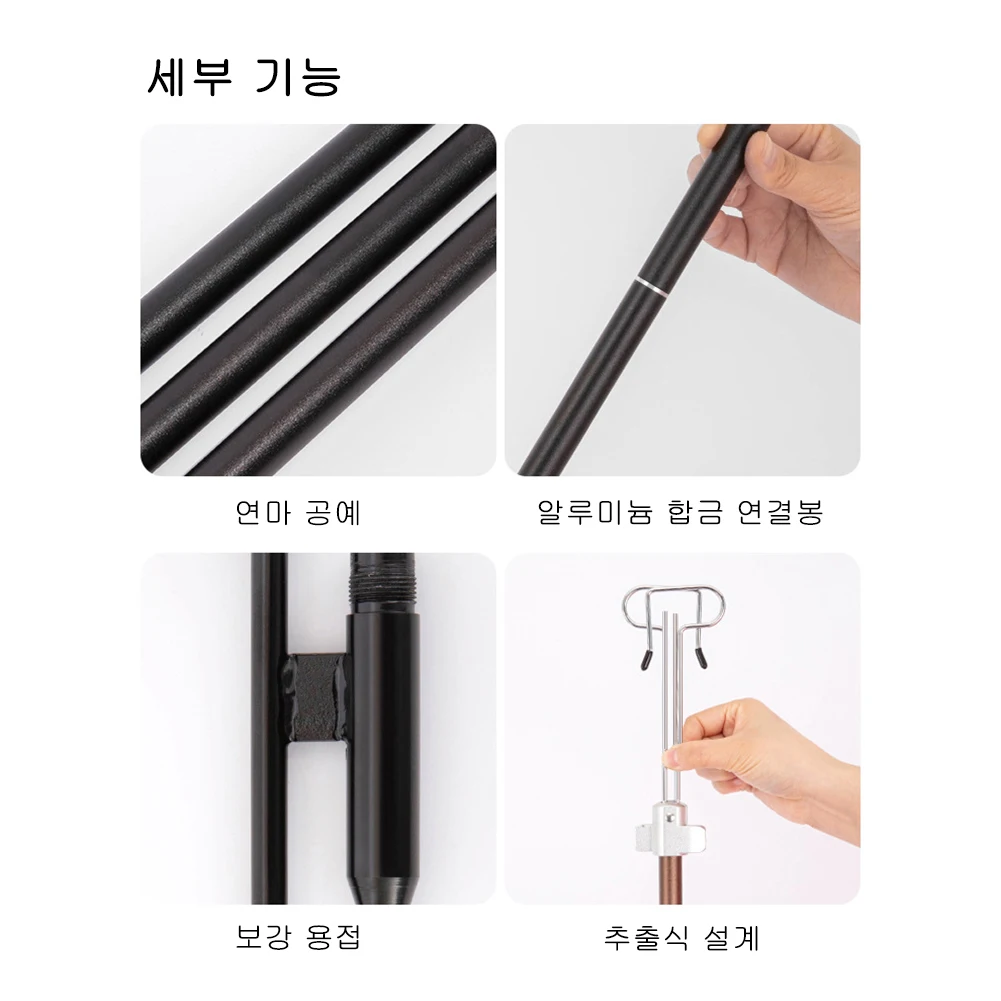 세부 기능

연마 공예

알루미늄 합금 연결봉

보강 용접

추출식 설계