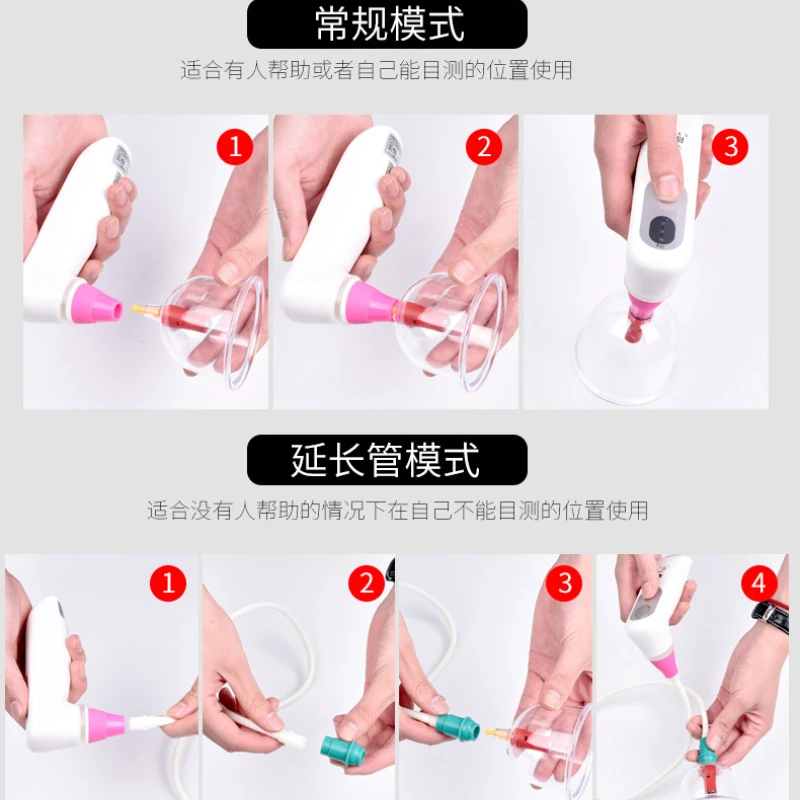 常规模式

适合有人帮助或者自己能目测的位置使用

1

2

3

延长管模式

适合没有人帮助的情况下在自己不能目测的位置使用

1

2

3

4