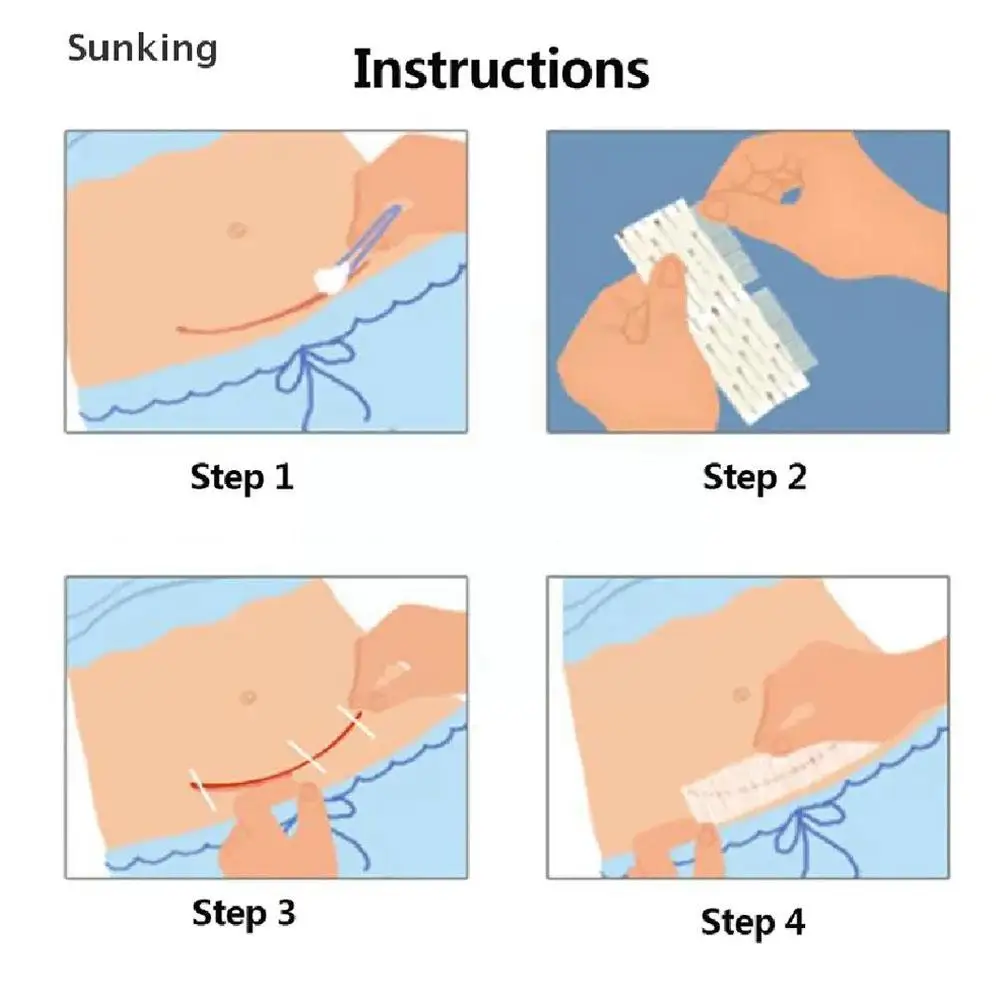 Sunking

Instructions

Step 1

Step 2

Step 3

Step 4