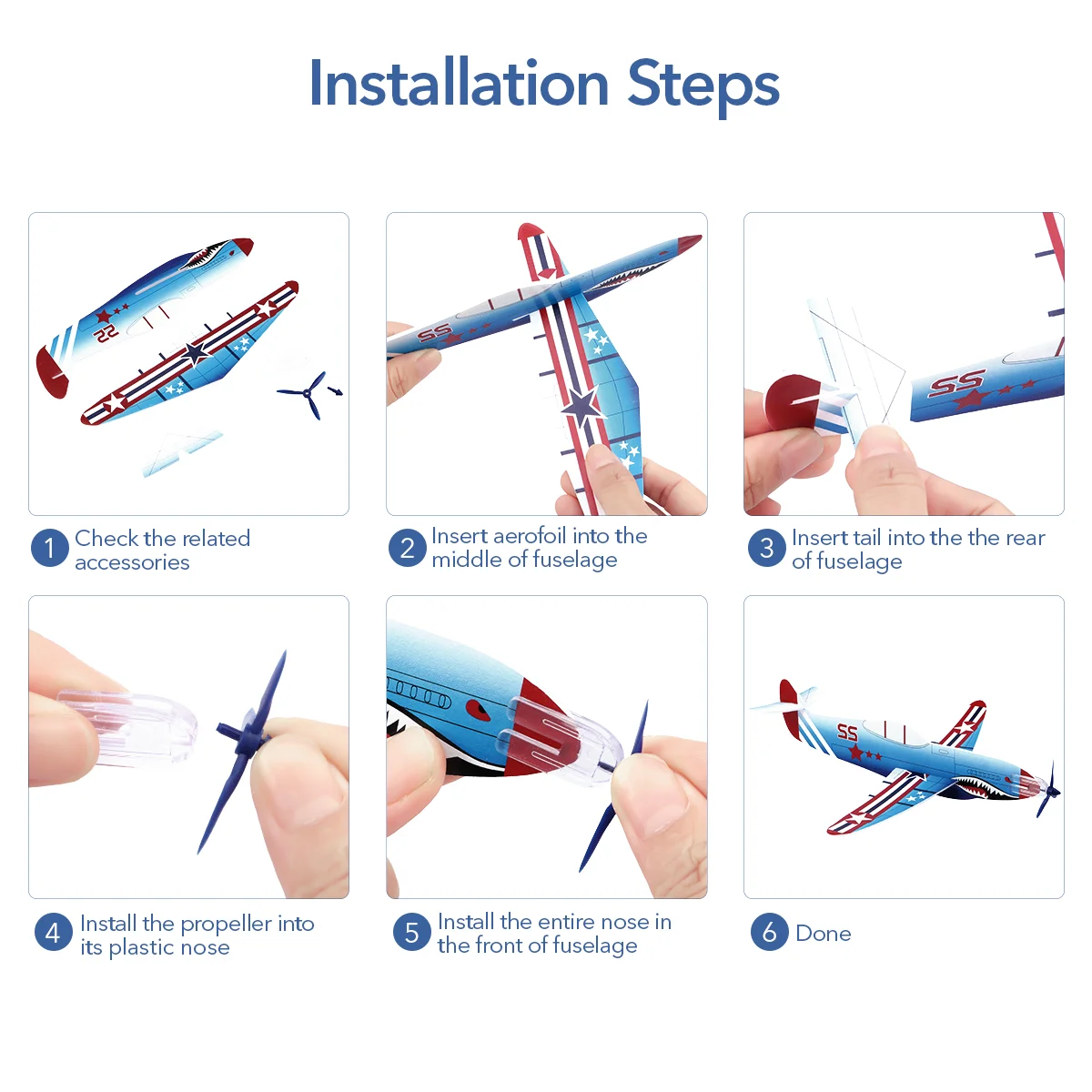 Installation Steps

1 Check the related accessories

2 Insert aerofoil into the middle of fuselage

3 Insert tail into the the rear of fuselage

4 Install the propeller into its plastic nose

5 Install the entire nose in the front of fuselage

6 Done