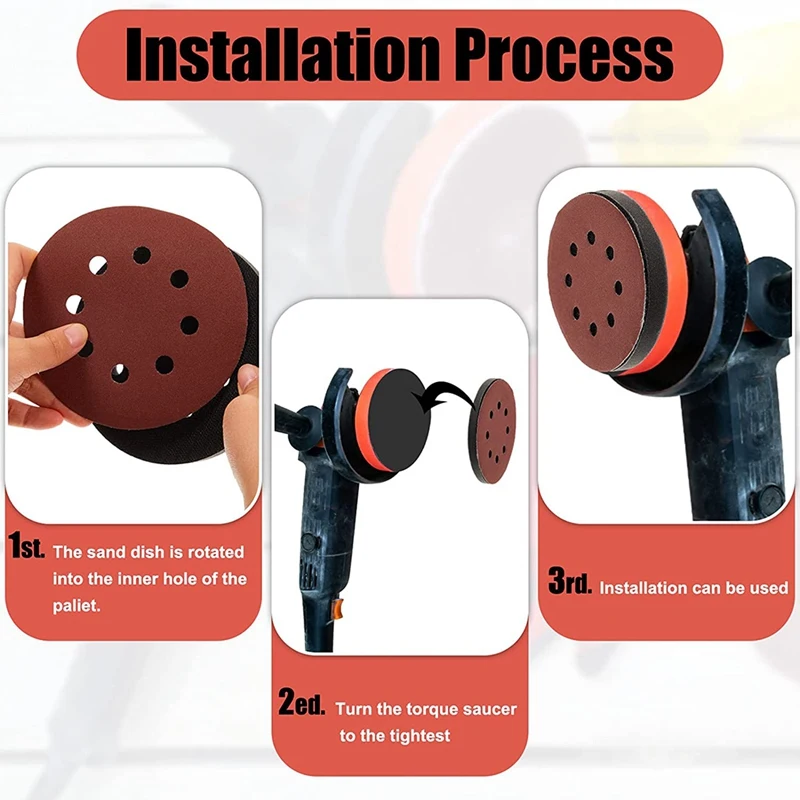 Installation Process

1st. The sand dish is rotated into the inner hole of the paliet.

2ed. Turn the torque saucer to the tightest

3rd. Installation can be used