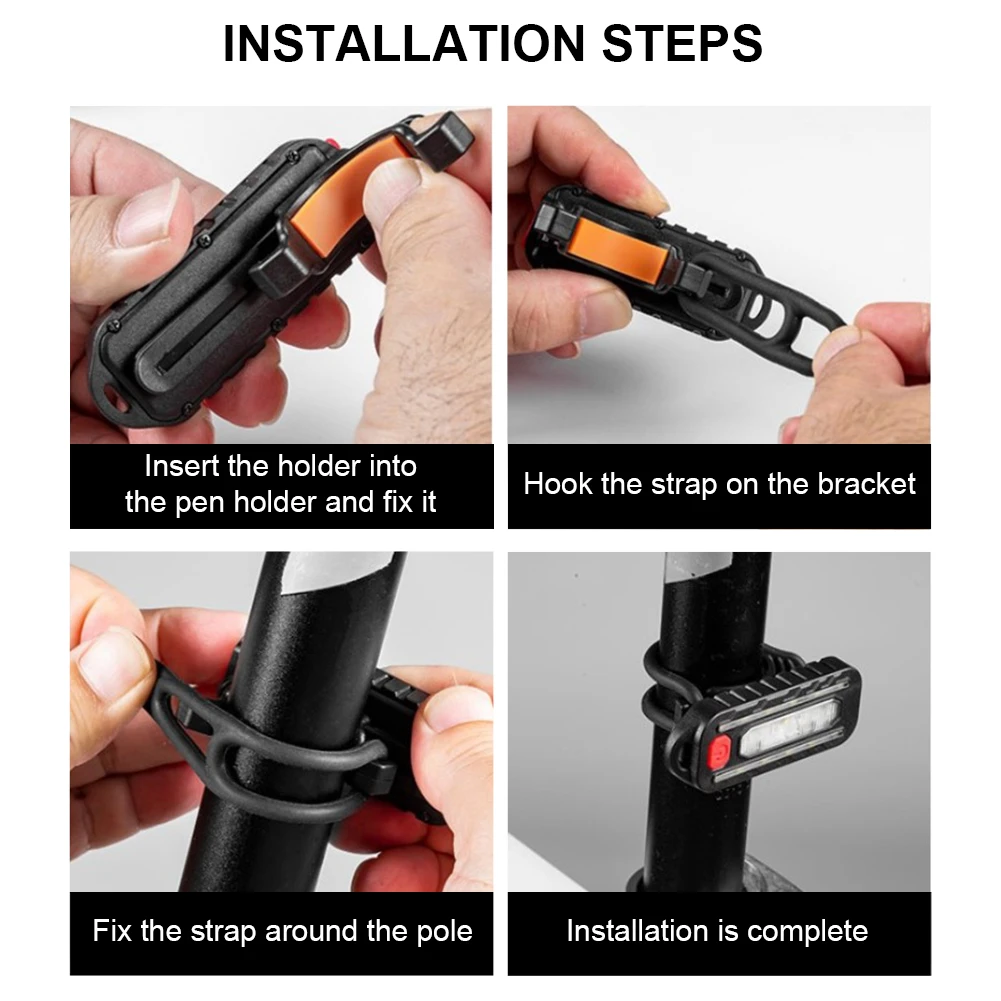 INSTALLATION STEPS

Insert the holder into the pen holder and fix it

Hook the strap on the bracket

Fix the strap around the pole

Installation is complete