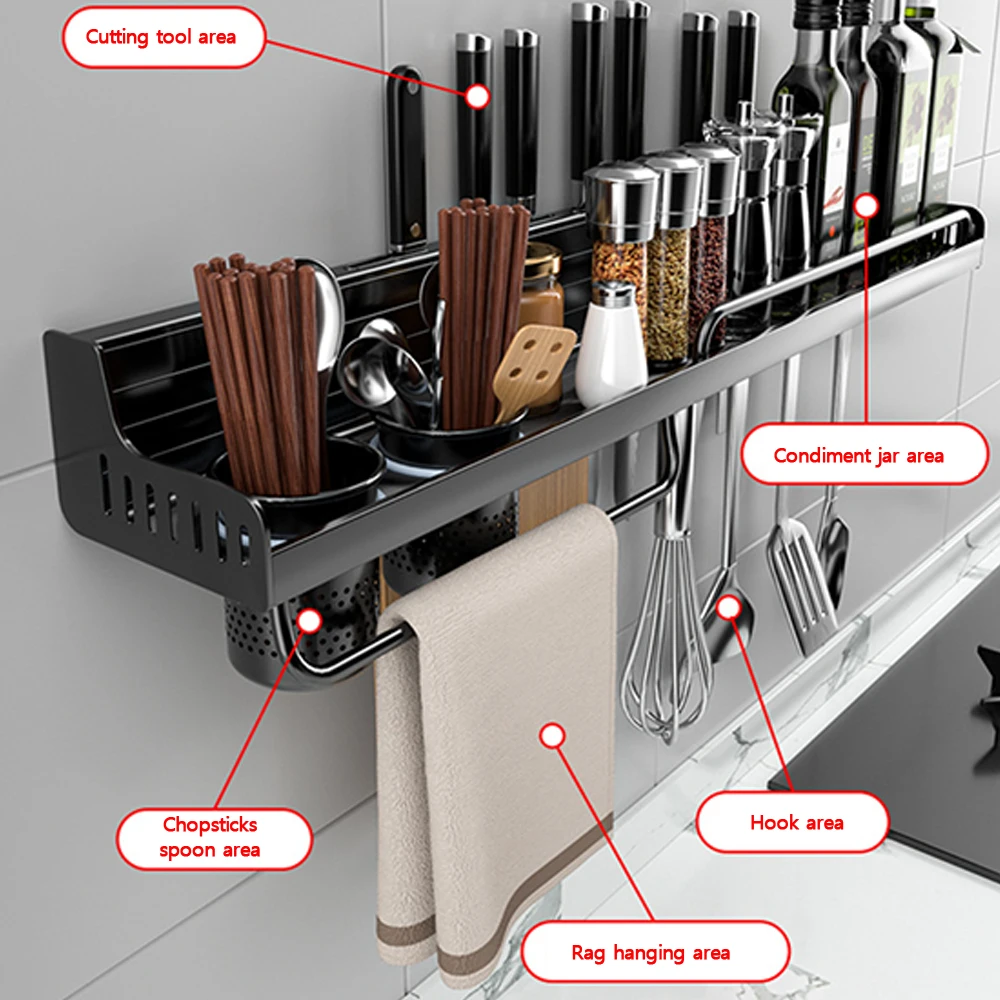 Cutting tool area

Condiment jar area

Chopsticks spoon area

Hook area

Rag hanging area