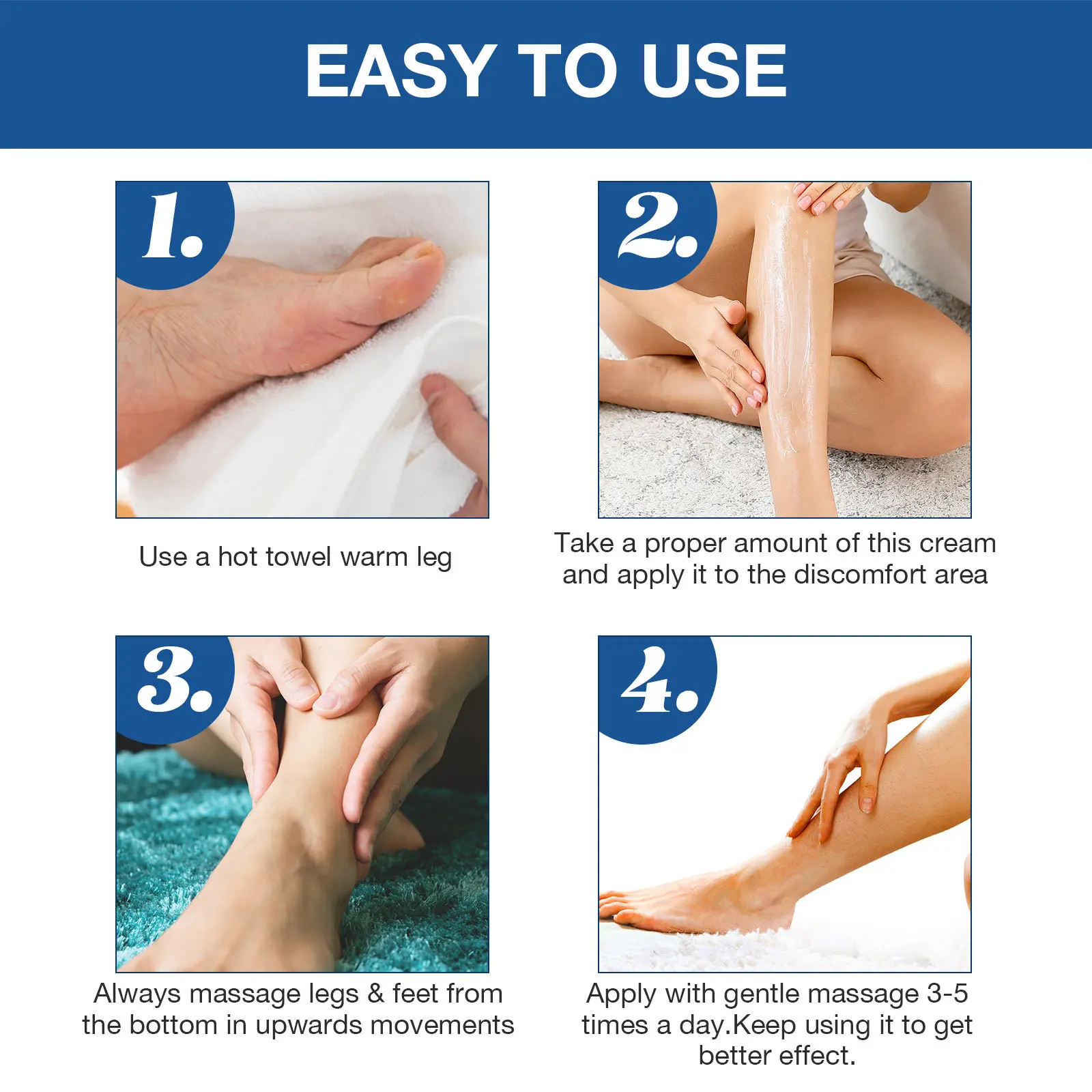 EASY TO USE

1.

Use a hot towel warm leg

2.

Take a proper amount of this cream and apply it to the discomfort area

3.

Always massage legs & feet from the bottom in upwards movements

4.

Apply with gentle massage 3-5 times a day.Keep using it to get better effect.