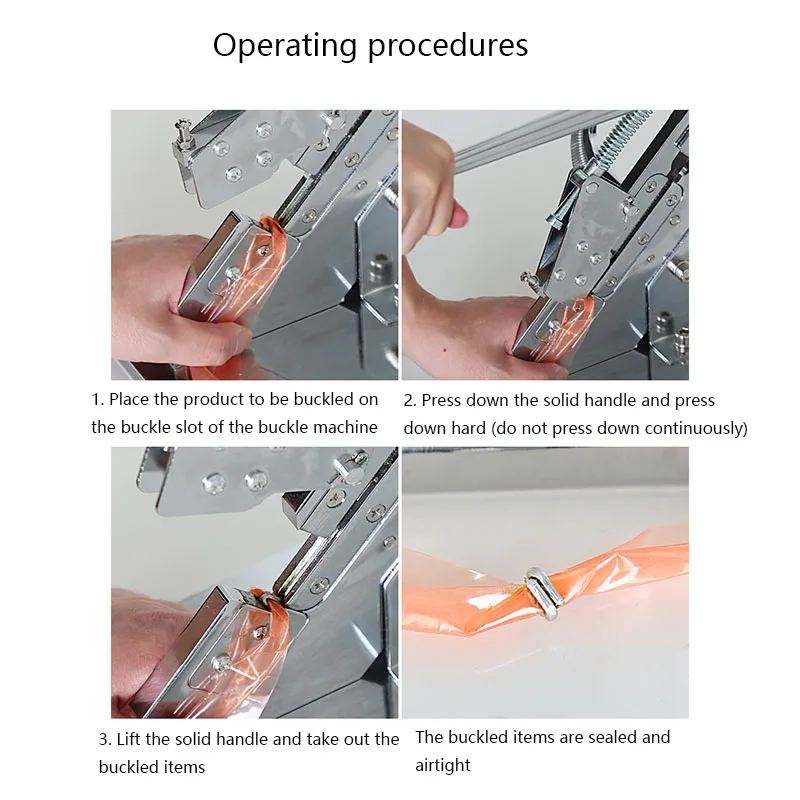 Operating procedures

1. Place the product to be buckled on the buckle slot of the buckle machine

2. Press down the solid handle and press down hard (do not press down continuously)

3. Lift the solid handle and take out the buckled items

The buckled items are sealed and airtight