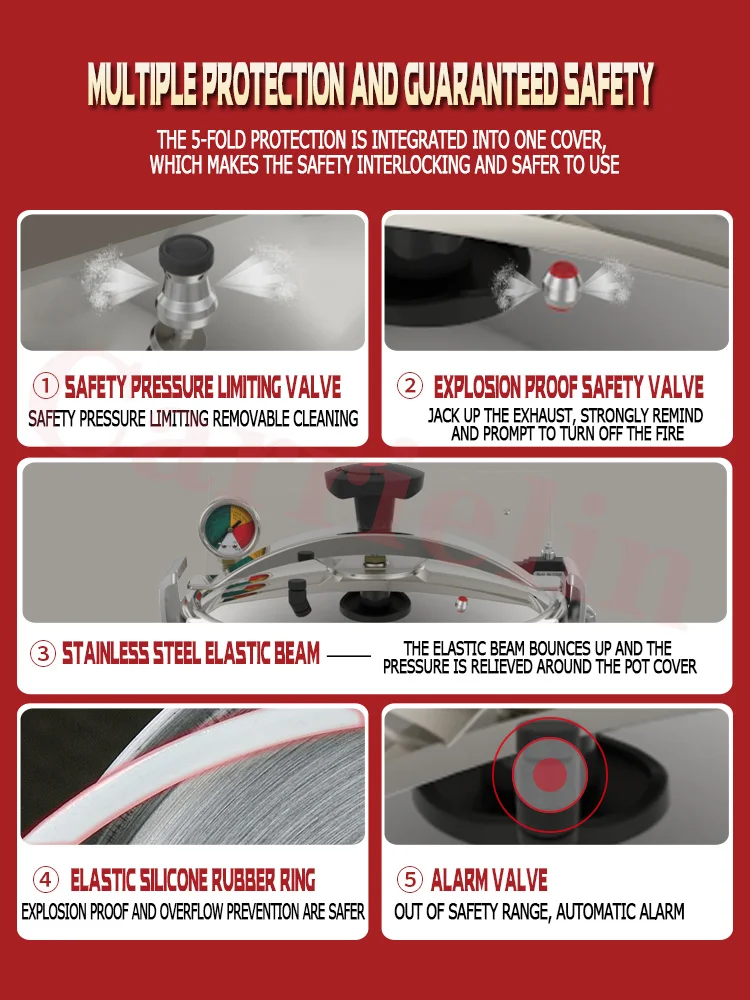 MULTIPLE PROTECTION AND GUARANTEED SAFETY

THE 5-FOLD PROTECTION IS INTEGRATED INTO ONE COVER, WHICH MAKES THE SAFETY INTERLOCKING AND SAFER TO USE

① SAFETY PRESSURE LIMITING VALVE
SAFETY PRESSURE LIMITING REMOVABLE CLEANING

② EXPLOSION PROOF SAFETY VALVE
JACK UP THE EXHAUST, STRONGLY REMIND AND PROMPT TO TURN OFF THE FIRE

③ STAINLESS STEEL ELASTIC BEAM
THE ELASTIC BEAM BOUNCES UP AND THE PRESSURE IS RELIEVED AROUND THE POT COVER

④ ELASTIC SILICONE RUBBER RING
EXPLOSION PROOF AND OVERFLOW PREVENTION ARE SAFER

⑤ ALARM VALVE
OUT OF SAFETY RANGE, AUTOMATIC ALARM