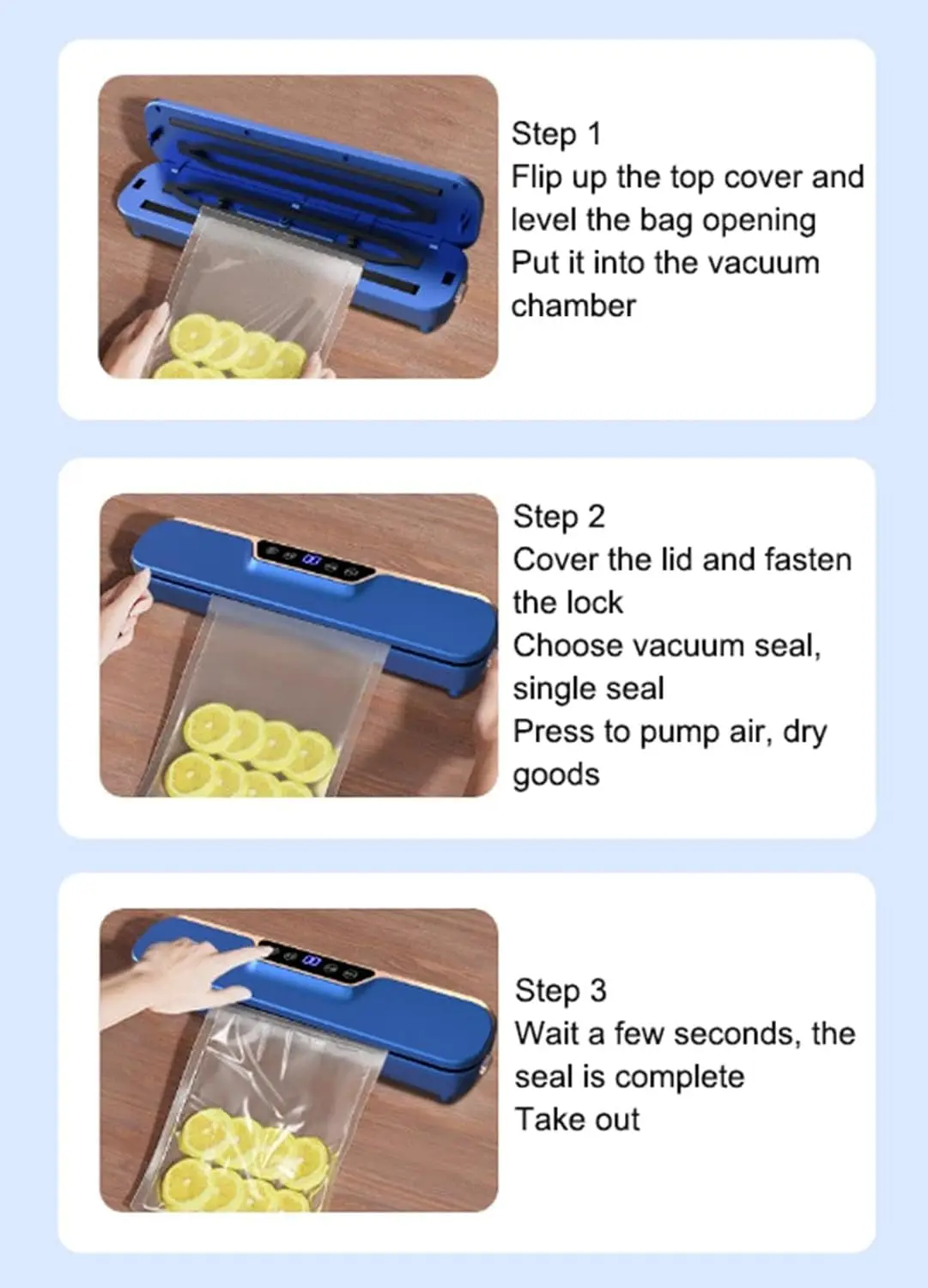 Step 1
Flip up the top cover and level the bag opening
Put it into the vacuum chamber

Step 2
Cover the lid and fasten the lock
Choose vacuum seal, single seal
Press to pump air, dry goods

Step 3
Wait a few seconds, the seal is complete
Take out