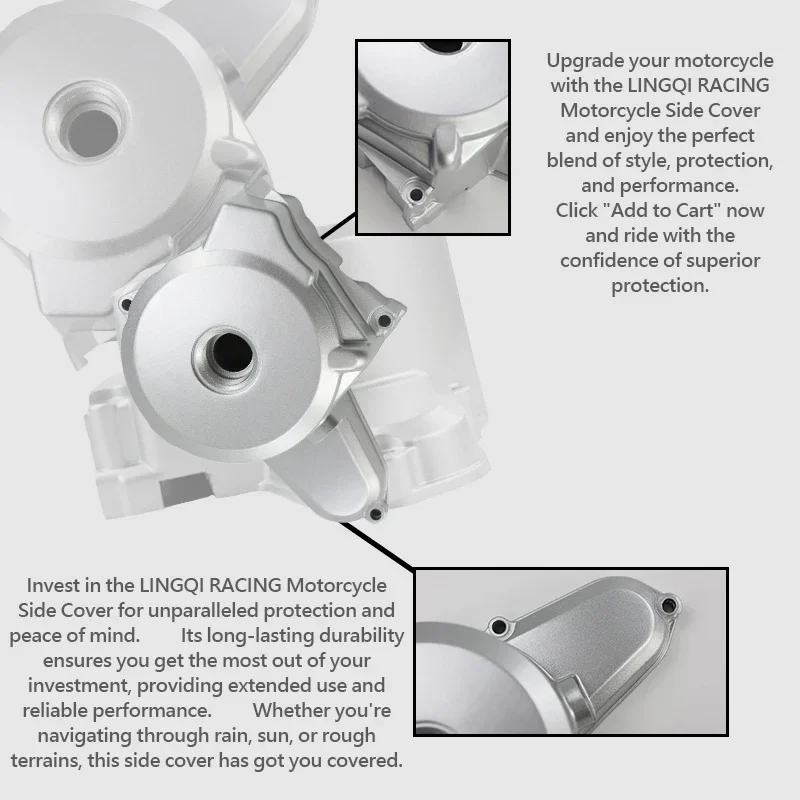 Upgrade your motorcycle with the LINGQI RACING Motorcycle Side Cover and enjoy the perfect blend of style, protection, and performance. Click "Add to Cart" now and ride with the confidence of superior protection.

Invest in the LINGQI RACING Motorcycle Side Cover for unparalleled protection and peace of mind. Its long-lasting durability ensures you get the most out of your investment, providing extended use and reliable performance. Whether you're navigating through rain, sun, or rough terrains, this side cover has got you covered.