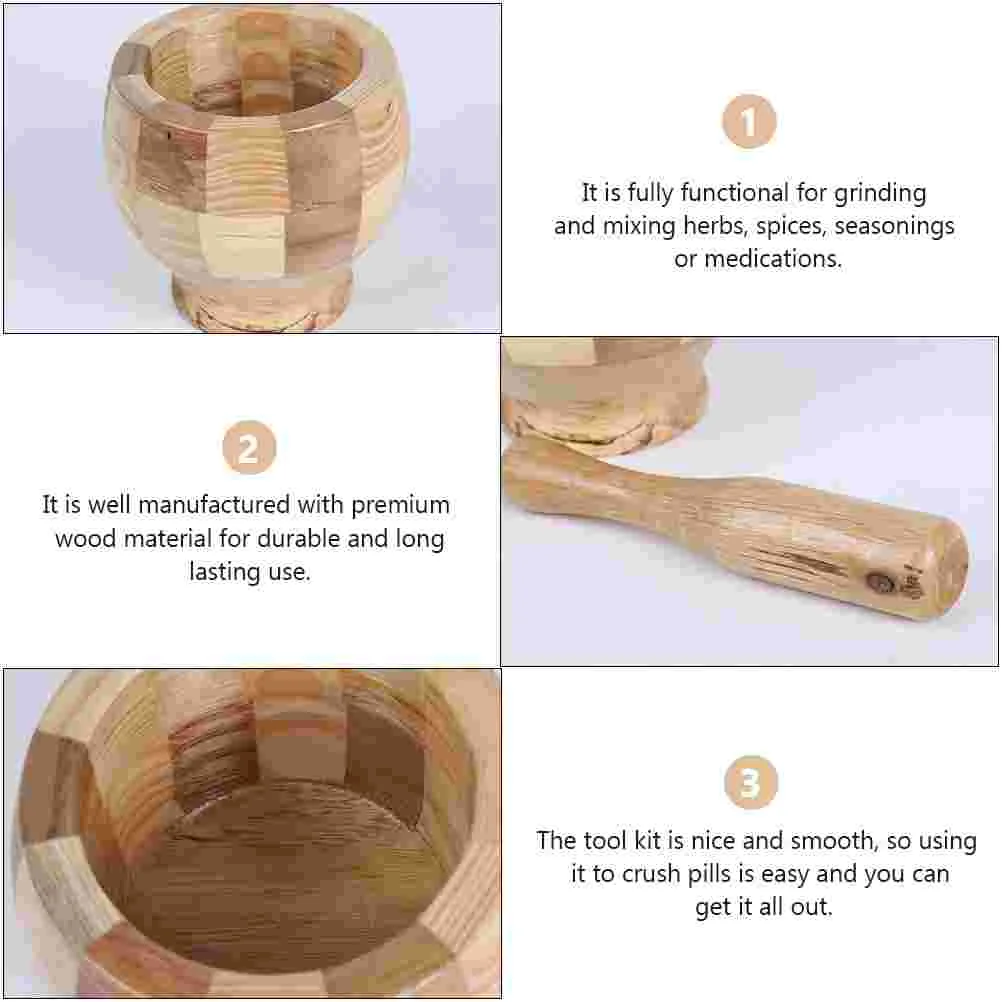 1

It is fully functional for grinding and mixing herbs, spices, seasonings or medications.

2

It is well manufactured with premium wood material for durable and long lasting use.

3

The tool kit is nice and smooth, so using it to crush pills is easy and you can get it all out.