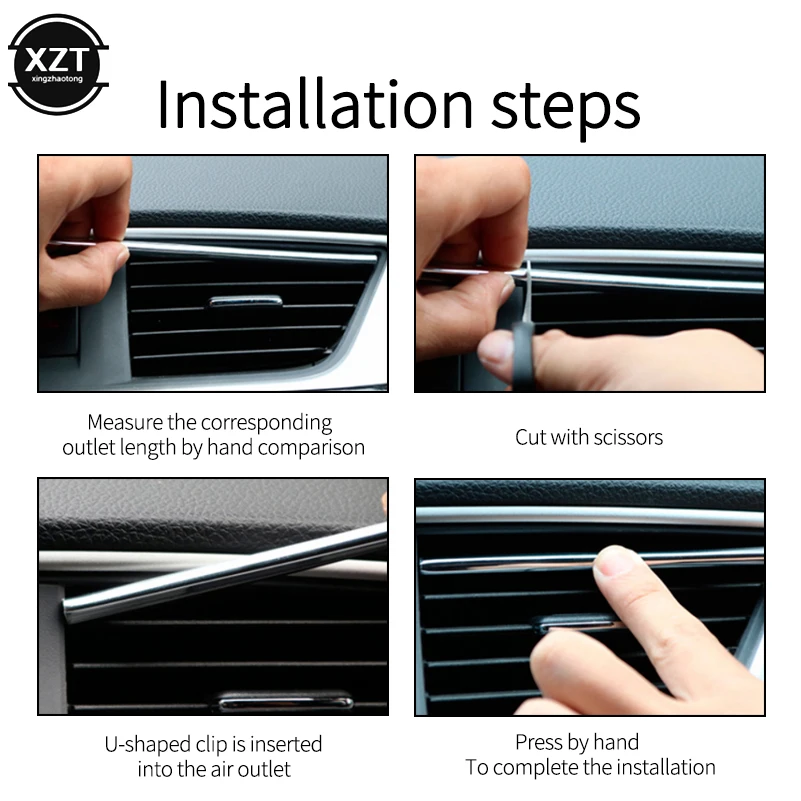 XZT
xingzhaotong

Installation steps

Measure the corresponding outlet length by hand comparison

Cut with scissors

U-shaped clip is inserted into the air outlet

Press by hand
To complete the installation