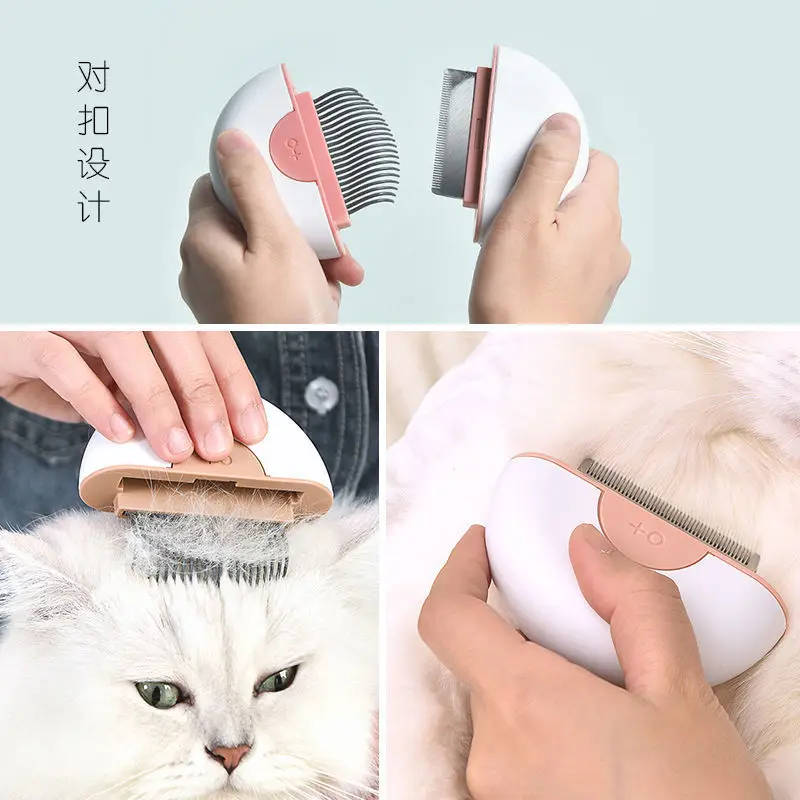 对扣设计