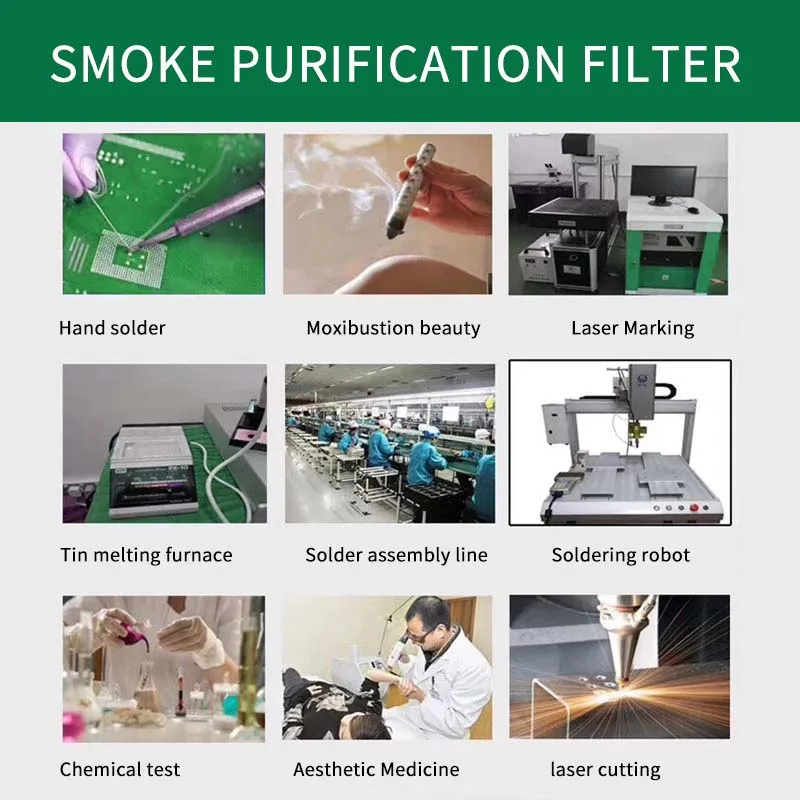 SMOKE PURIFICATION FILTER

Hand solder

Moxibustion beauty

Laser Marking

Tin melting furnace

Solder assembly line

Soldering robot

Chemical test

Aesthetic Medicine

laser cutting