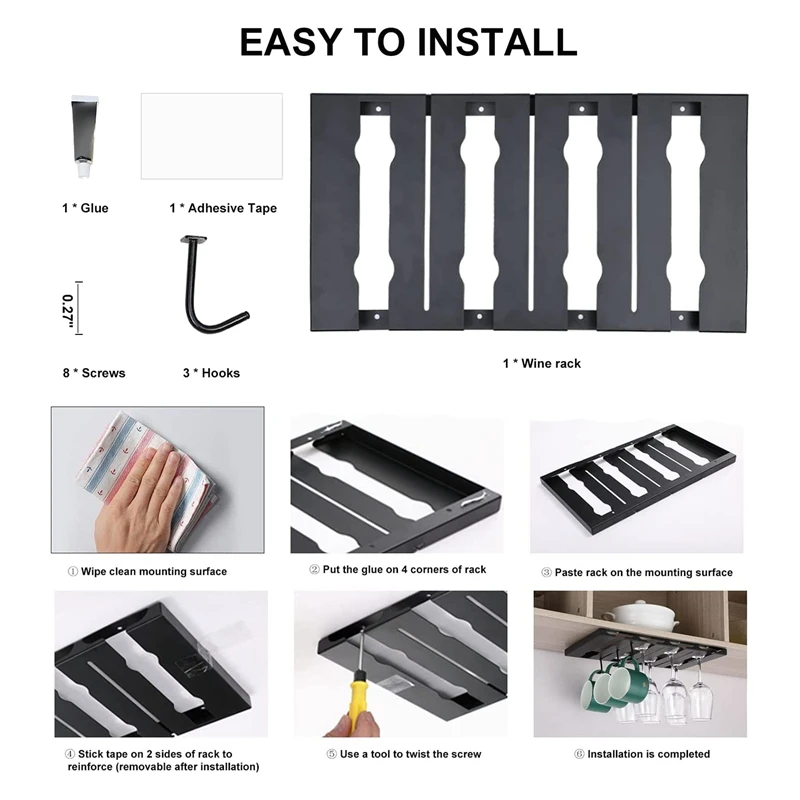 EASY TO INSTALL

1 * Glue

1 * Adhesive Tape

0.27"

8 * Screws

3 * Hooks

1 * Wine rack

① Wipe clean mounting surface

② Put the glue on 4 corners of rack

③ Paste rack on the mounting surface

④ Stick tape on 2 sides of rack to reinforce (removable after installation)

⑤ Use a tool to twist the screw

⑥ Installation is completed