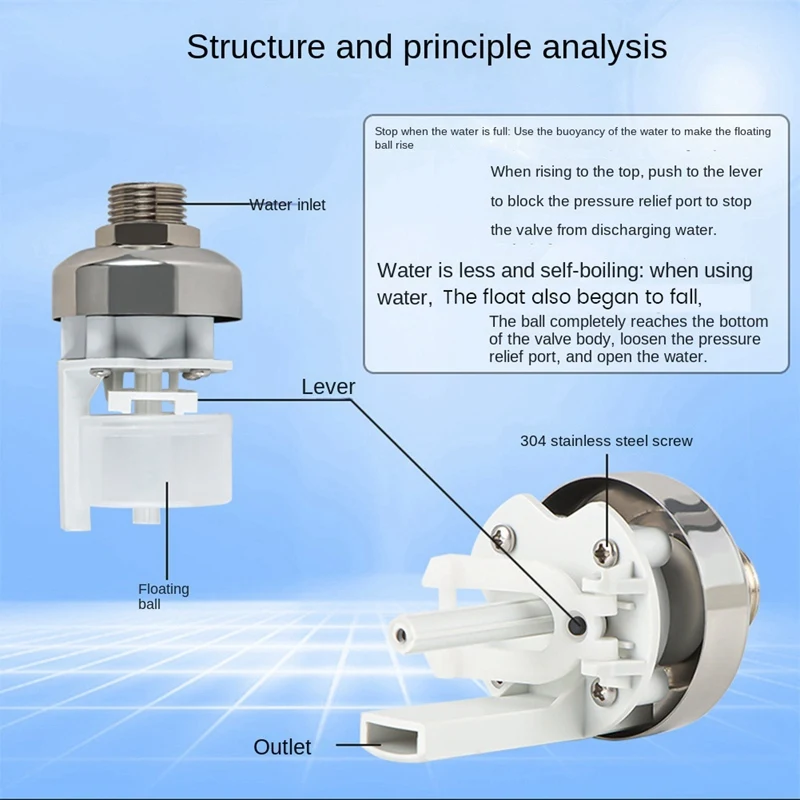 Structure and principle analysis

Stop when the water is full: Use the buoyancy of the water to make the floating ball rise

When rising to the top, push to the lever to block the pressure relief port to stop the valve from discharging water.

Water is less and self-boiling: when using water, The float also began to fall,

The ball completely reaches the bottom of the valve body, loosen the pressure relief port, and open the water.

Water inlet

Lever

304 stainless steel screw

Floating ball

Outlet