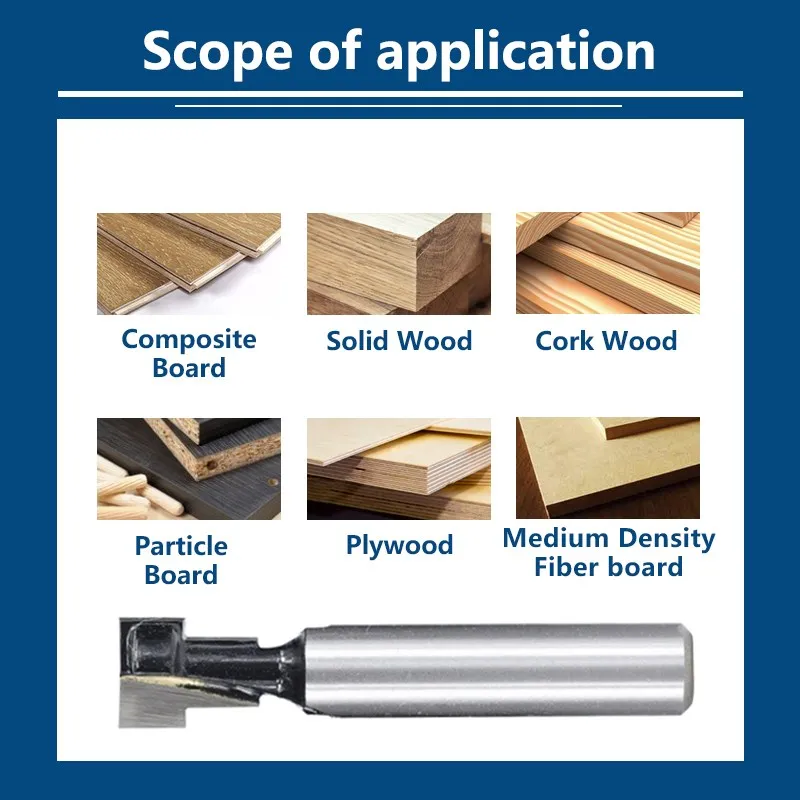 Scope of application

Composite Board

Solid Wood

Cork Wood

Particle Board

Plywood

Medium Density Fiber board