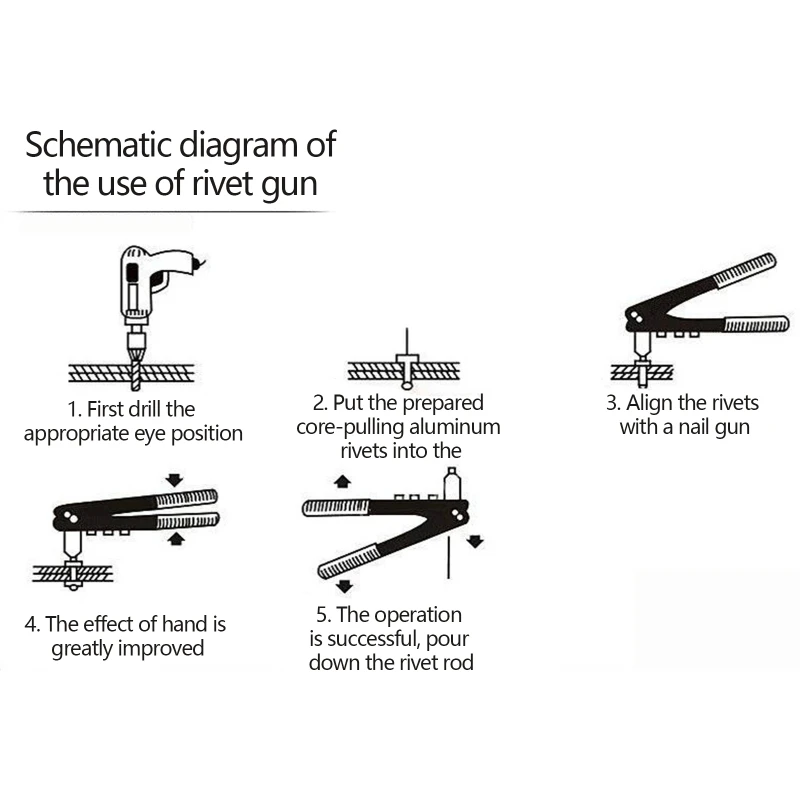 Schematic diagram of the use of rivet gun

1. First drill the appropriate eye position

2. Put the prepared core-pulling aluminum rivets into the

3. Align the rivets with a nail gun

4. The effect of hand is greatly improved

5. The operation is successful, pour down the rivet rod