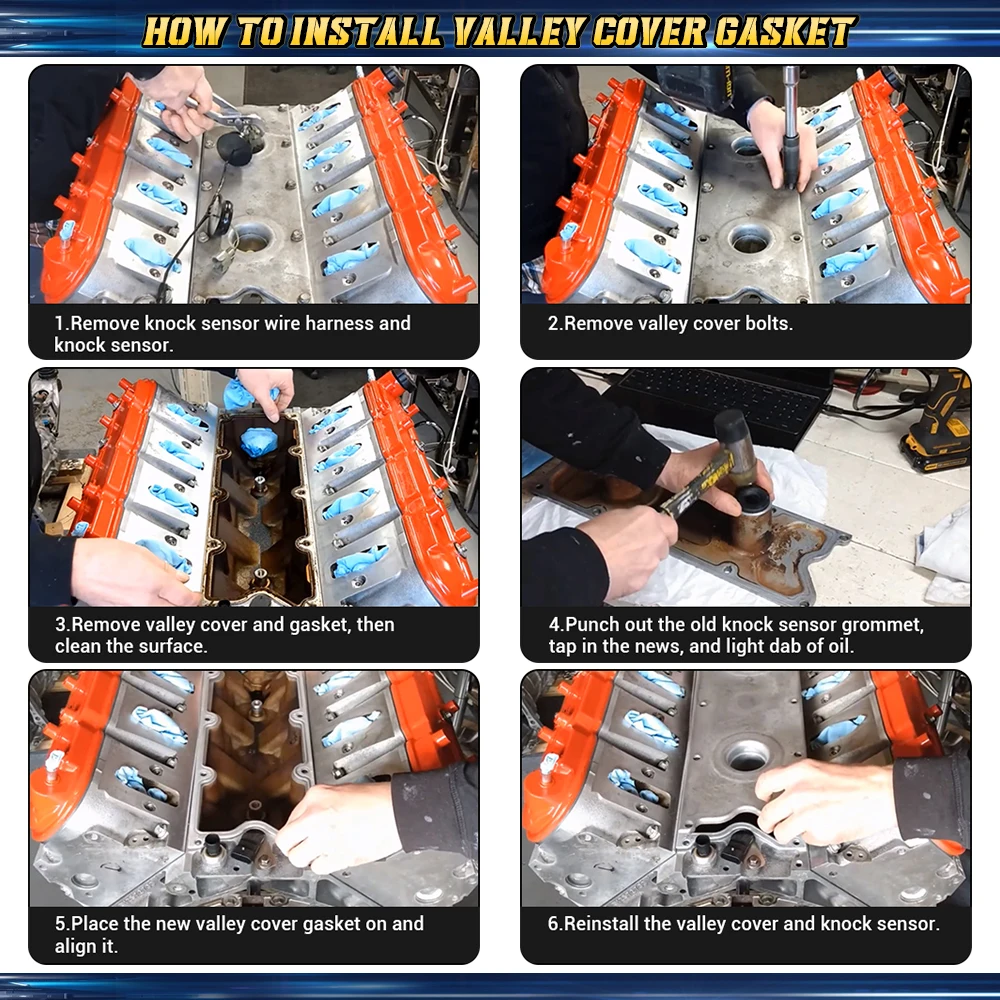 HOW TO INSTALL VALLEY COVER GASKET

1.Remove knock sensor wire harness and knock sensor.

2.Remove valley cover bolts.

3.Remove valley cover and gasket, then clean the surface.

4.Punch out the old knock sensor grommet, tap in the news, and light dab of oil.

5.Place the new valley cover gasket on and align it.

6.Reinstall the valley cover and knock sensor.