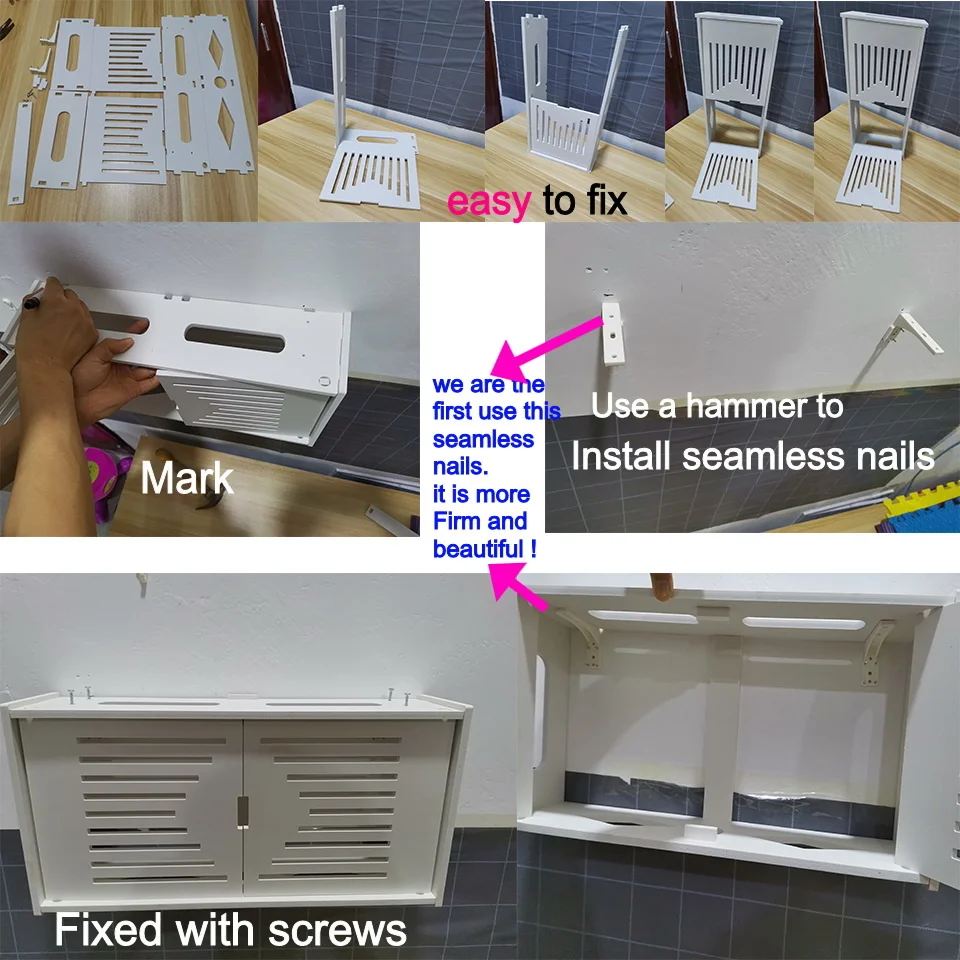 easy to fix

Mark

we are the first use this seamless nails. it is more Firm and beautiful !

Use a hammer to Install seamless nails

Fixed with screws