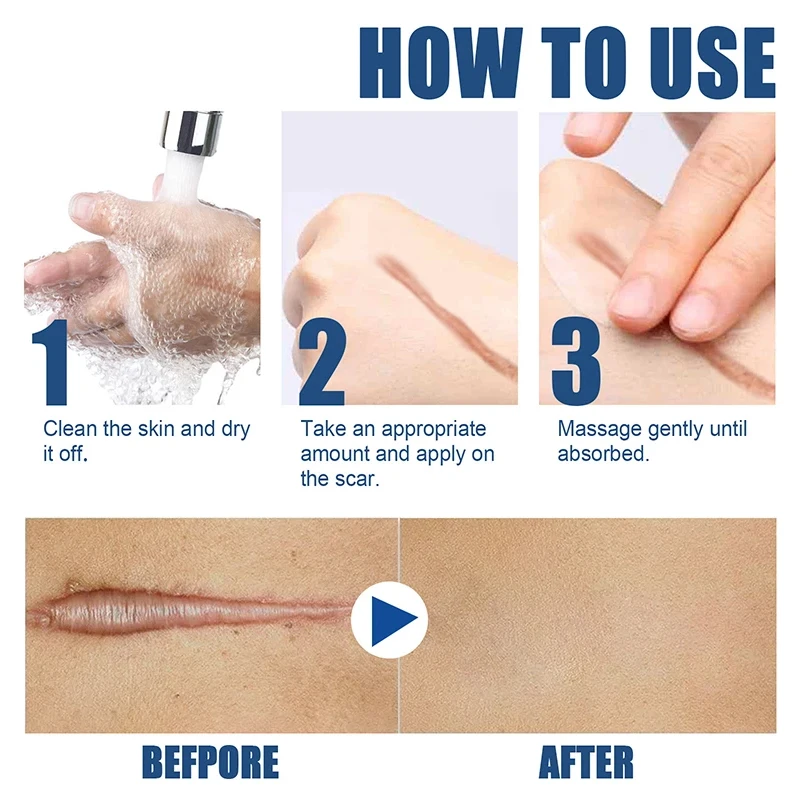 HOW TO USE

1
Clean the skin and dry it off.

2
Take an appropriate amount and apply on the scar.

3
Massage gently until absorbed.

BEFPORE

AFTER