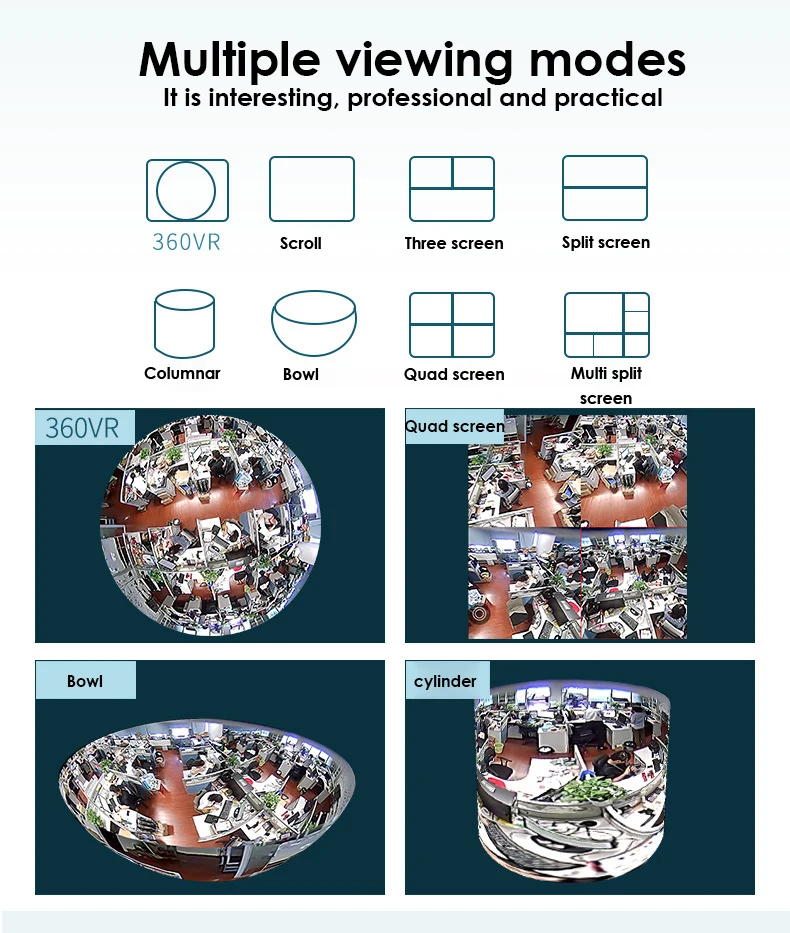 Multiple viewing modes
It is interesting, professional and practical

360VR
Scroll
Three screen
Split screen

Columnar
Bowl
Quad screen
Multi split screen

360VR

Quad screen

Bowl

cylinder