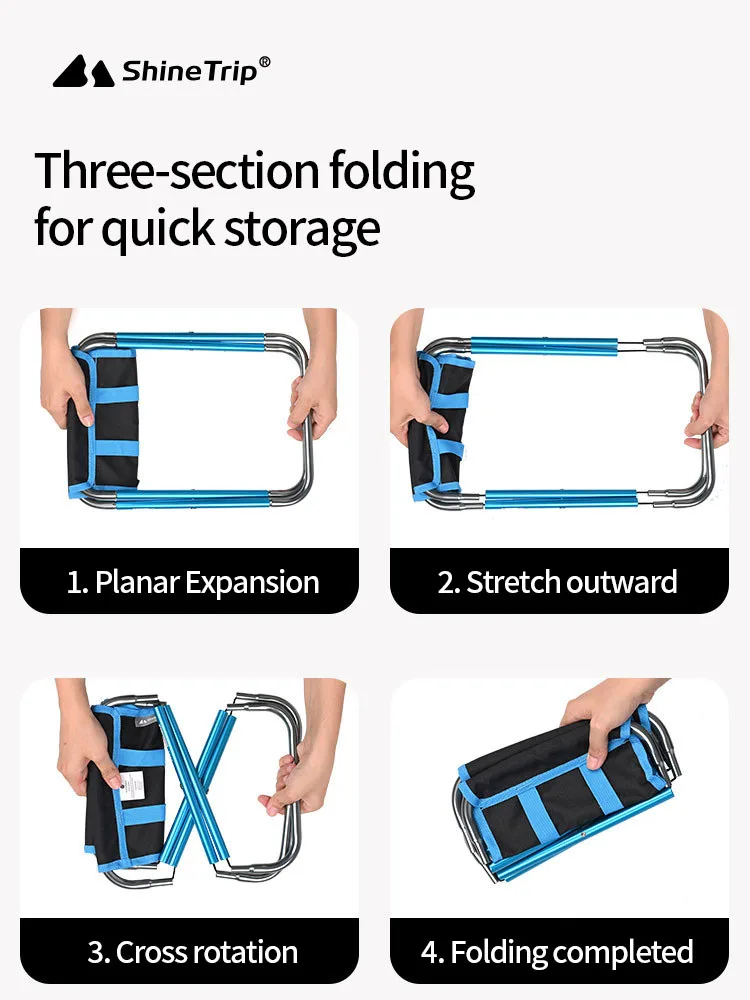 ShineTrip®

Three-section folding for quick storage

1. Planar Expansion

2. Stretch outward

3. Cross rotation

4. Folding completed