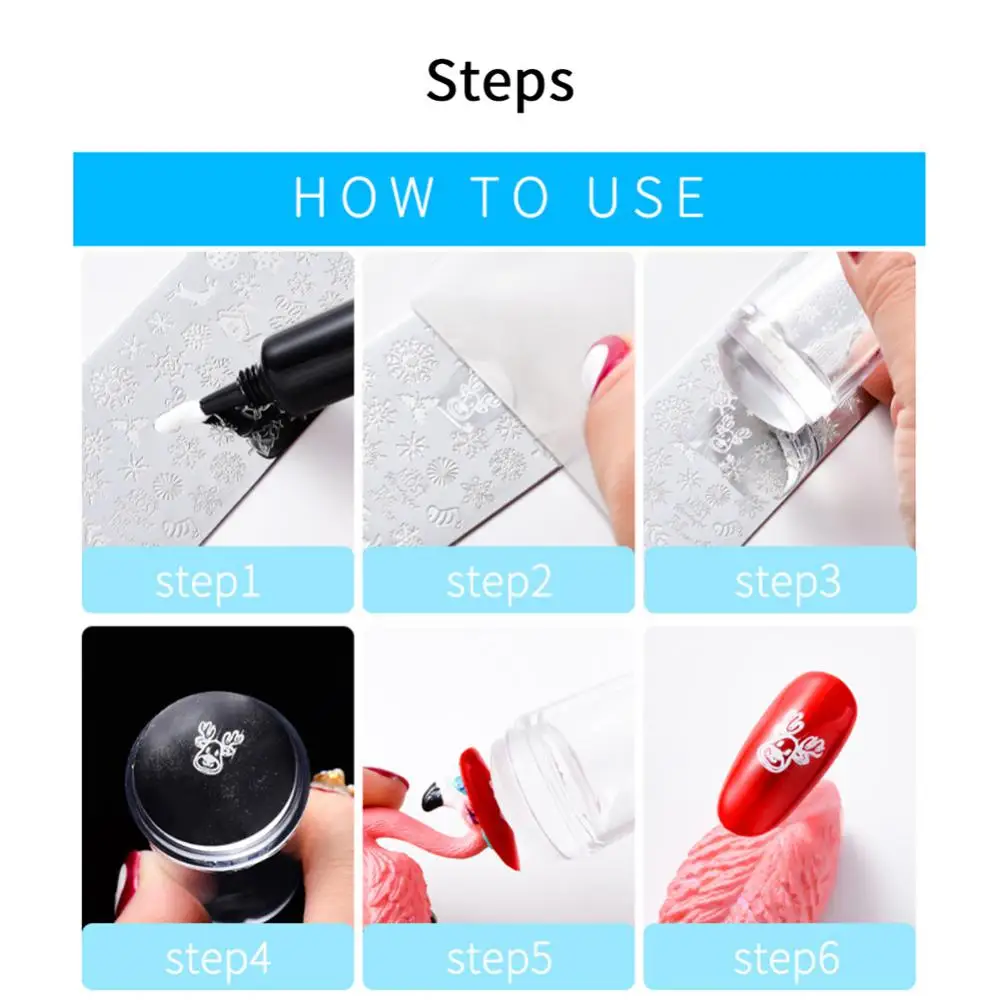 Steps

HOW TO USE

step1

step2

step3

step4

step5

step6