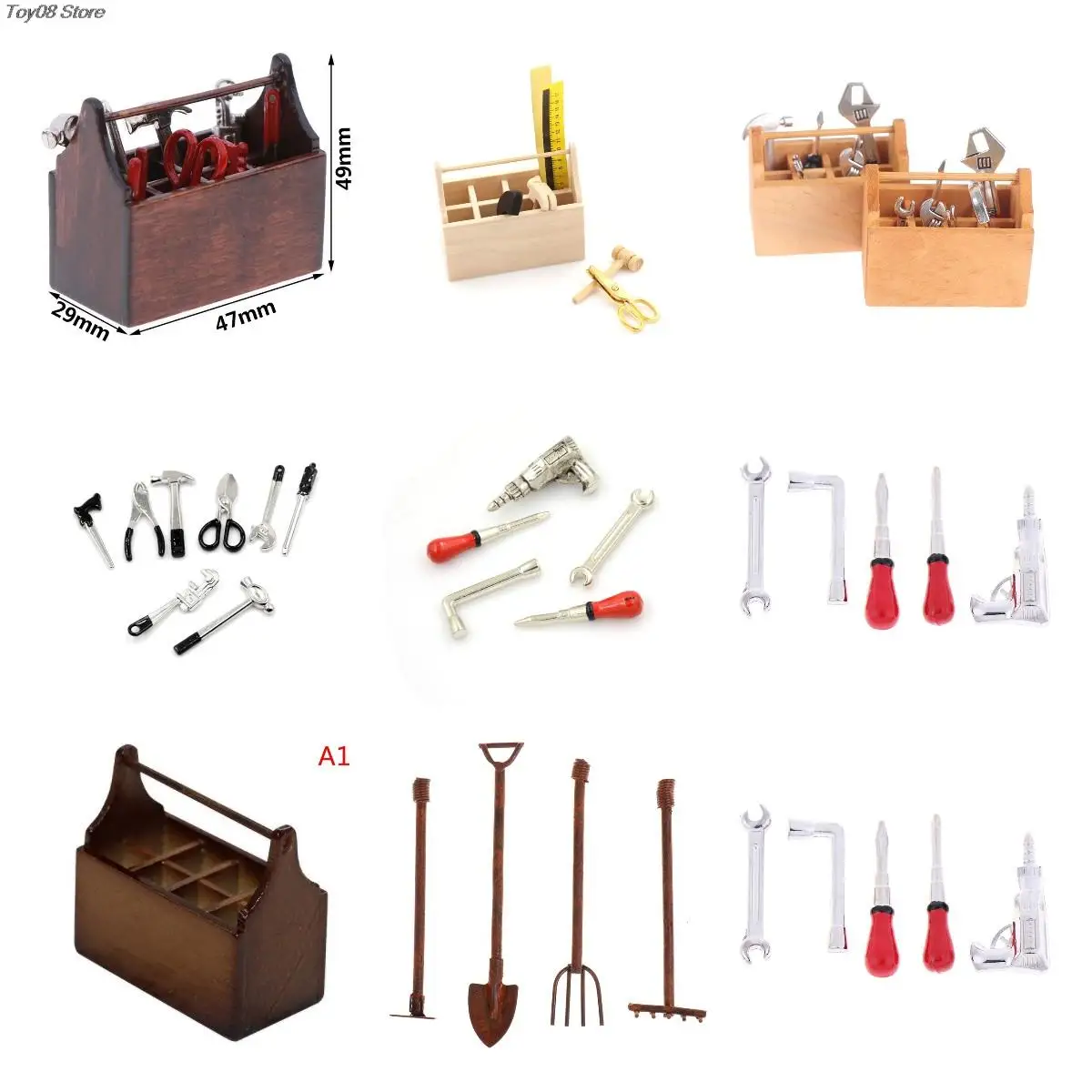 Toy08 Store

49mm

29mm

47mm

A1