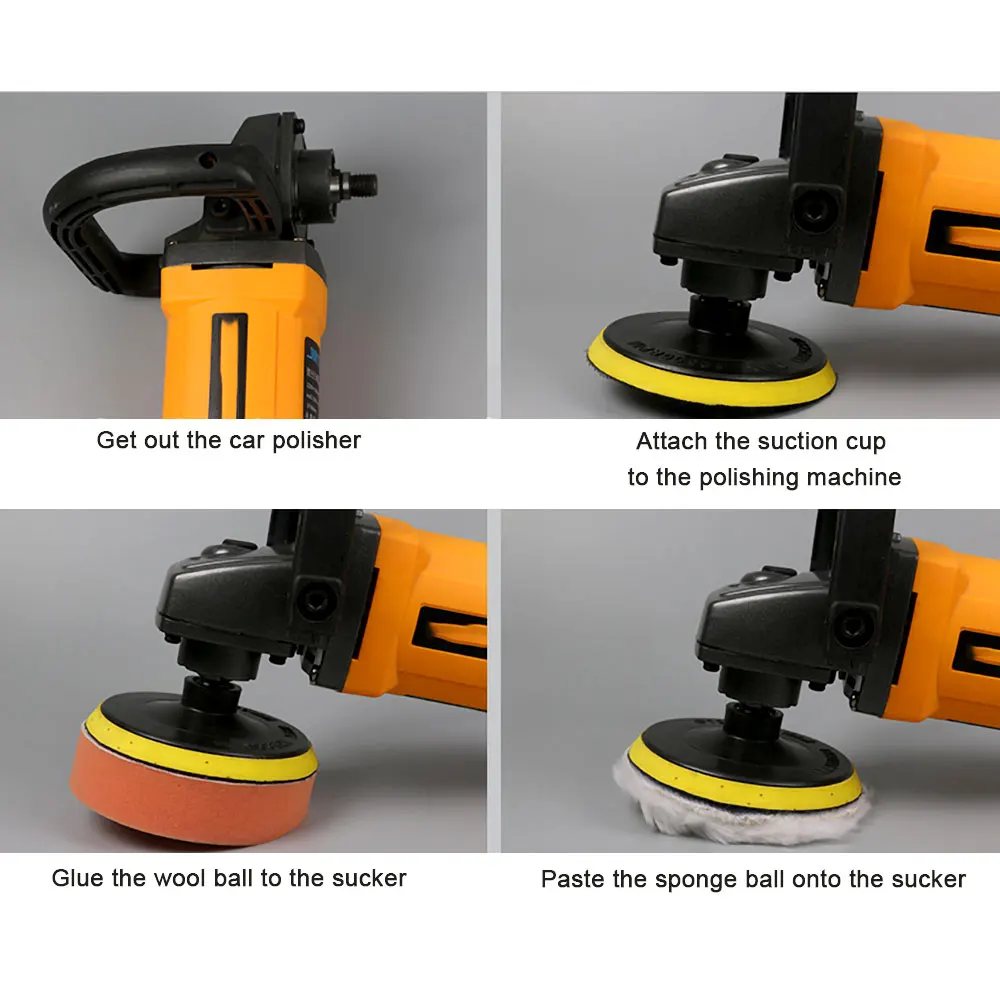 Get out the car polisher

Attach the suction cup to the polishing machine

Glue the wool ball to the sucker

Paste the sponge ball onto the sucker