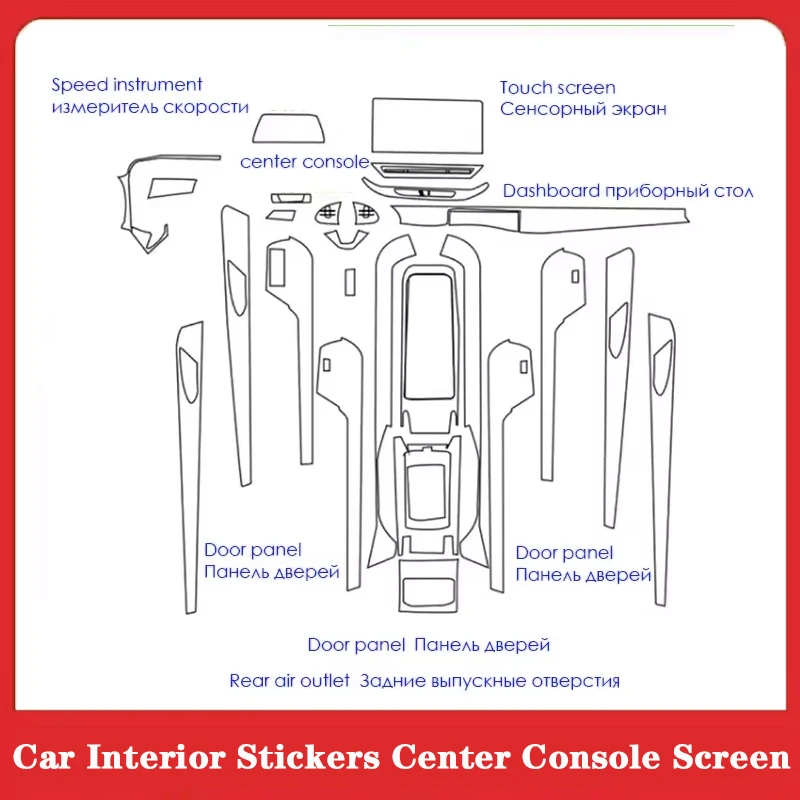 Speed instrument
измеритель скорости

Touch screen
Сенсорный экран

center console

Dashboard приборный стол

Door panel
Панель дверей

Door panel
Панель дверей

Door panel Панель дверей

Rear air outlet Задние выпускные отверстия

Car Interior Stickers Center Console Screen