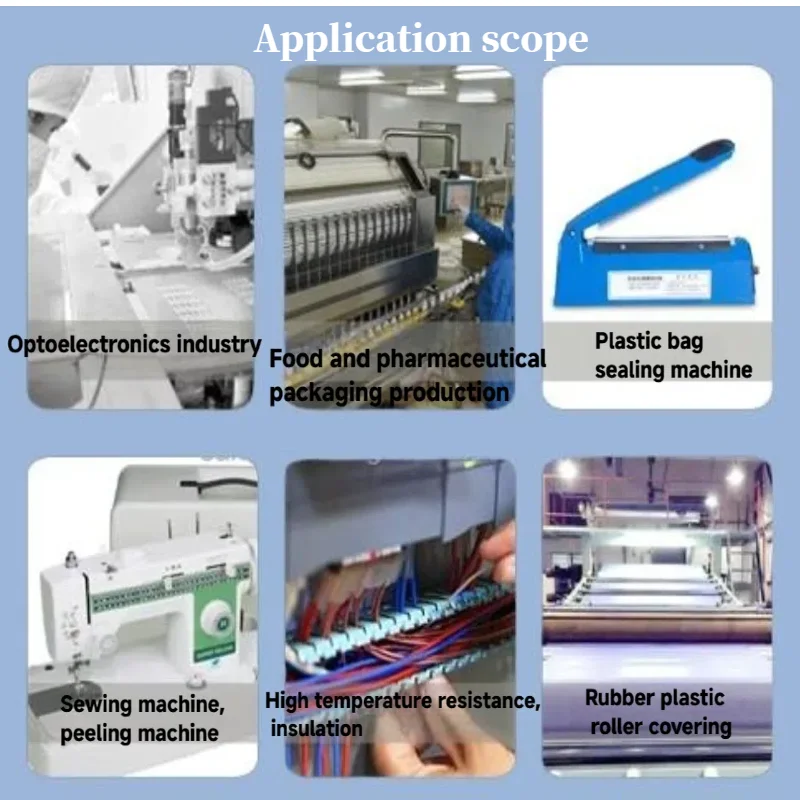 Application scope

Optoelectronics industry

Food and pharmaceutical packaging production

Plastic bag sealing machine

Sewing machine, peeling machine

High temperature resistance, insulation

Rubber plastic roller covering