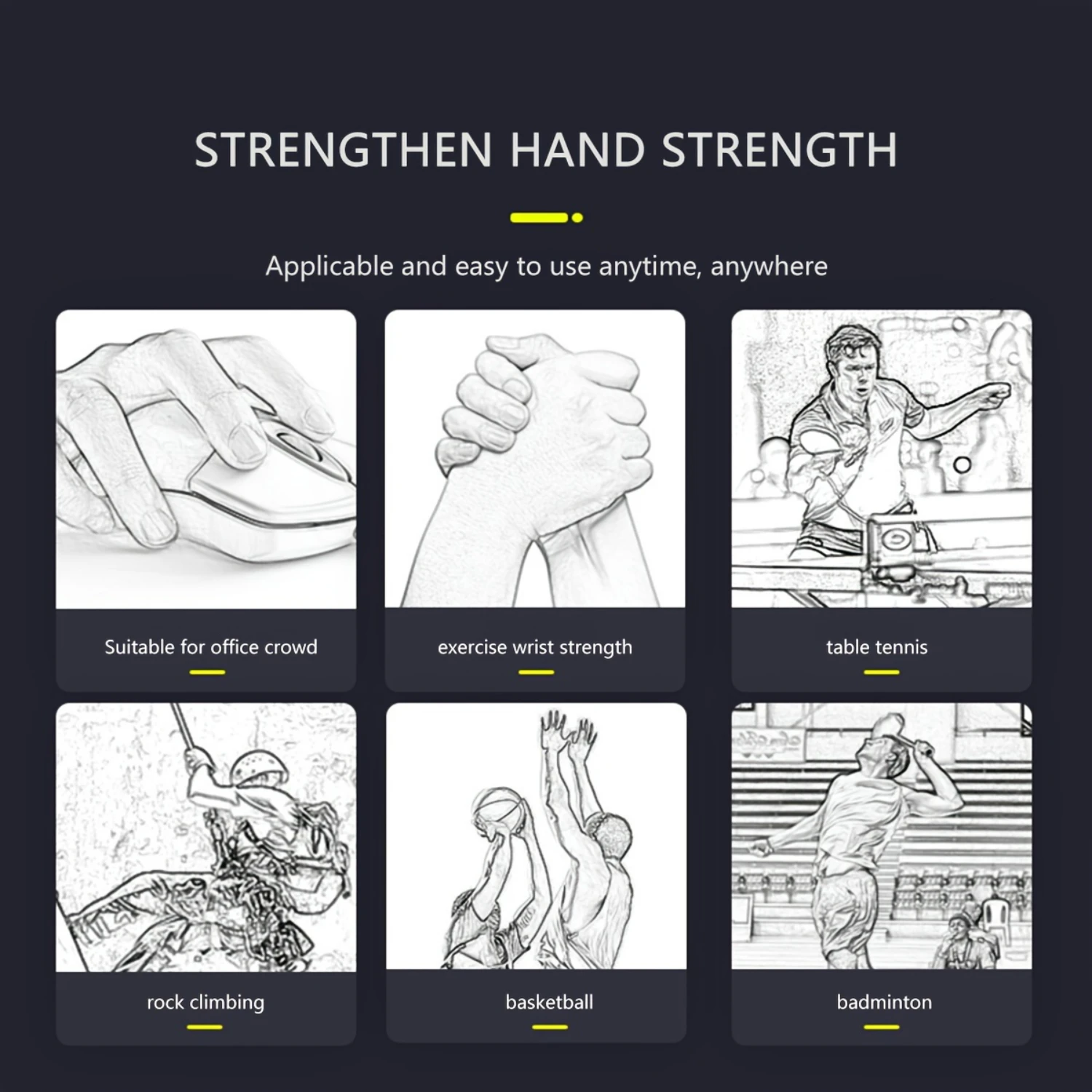 STRENGTHEN HAND STRENGTH

Applicable and easy to use anytime, anywhere

Suitable for office crowd

exercise wrist strength

table tennis

rock climbing

basketball

badminton