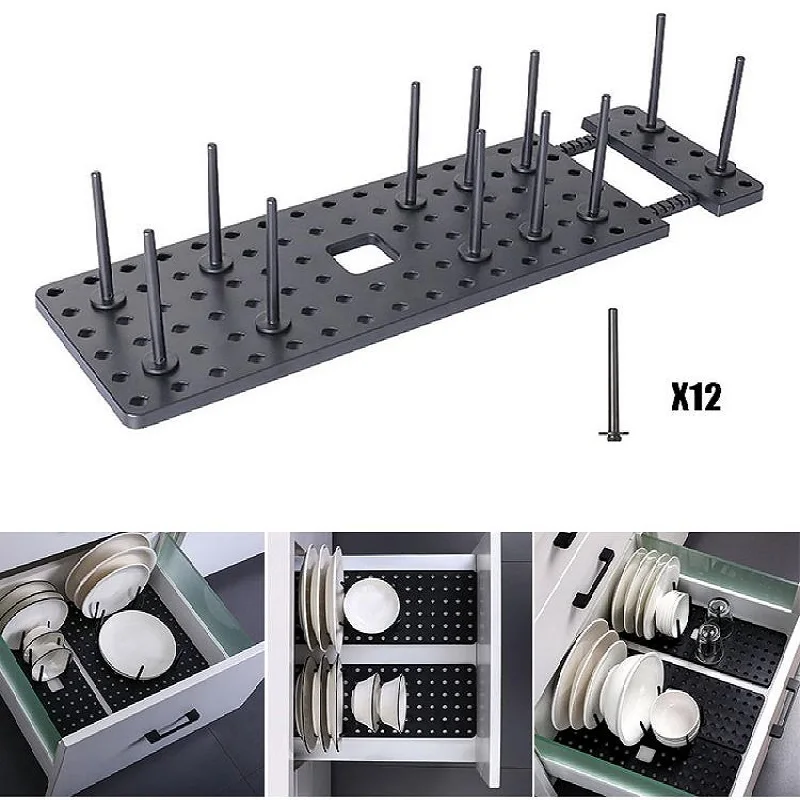 X12