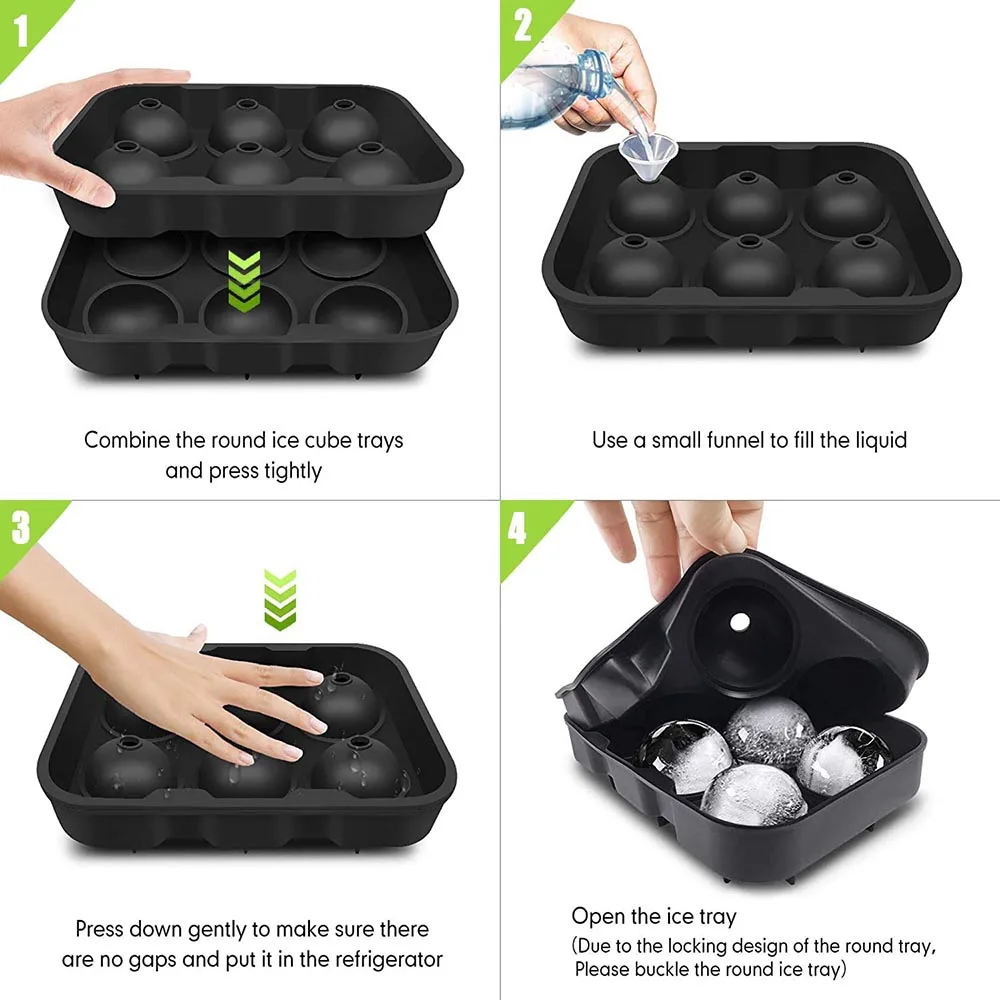 1

Combine the round ice cube trays and press tightly

2

Use a small funnel to fill the liquid

3

Press down gently to make sure there are no gaps and put it in the refrigerator

4

Open the ice tray
(Due to the locking design of the round tray, Please buckle the round ice tray)