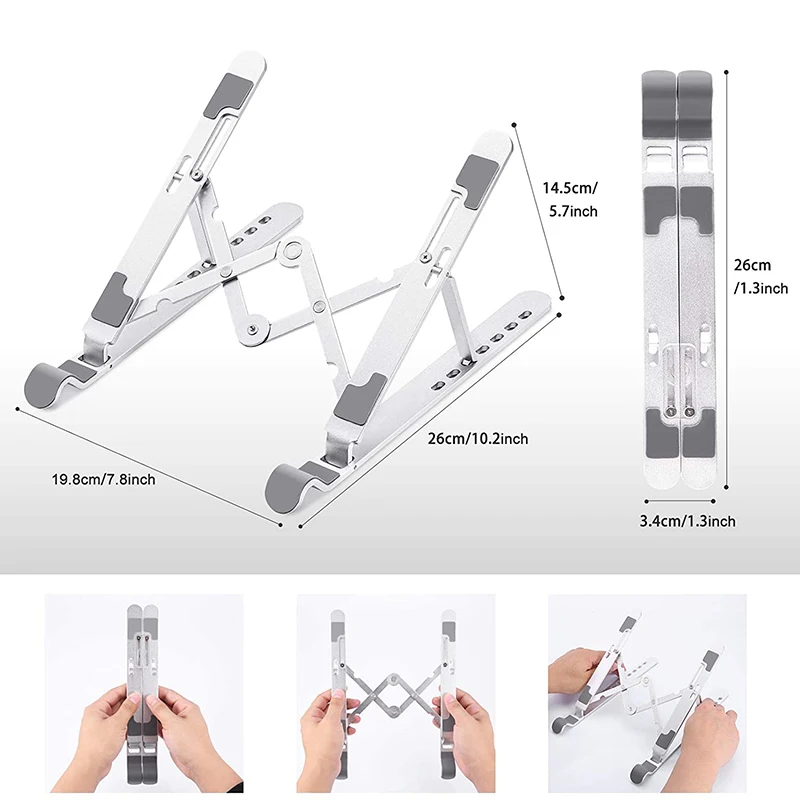 14.5cm/
5.7inch

26cm/10.2inch

19.8cm/7.8inch

26cm
/1.3inch

3.4cm/1.3inch