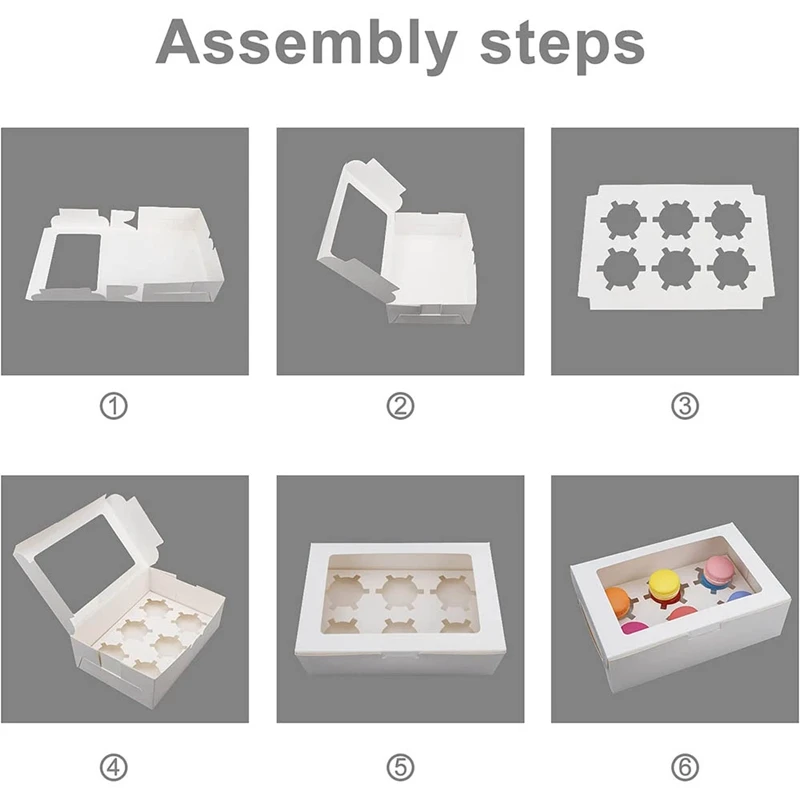 Assembly steps

①

②

③

④

⑤

⑥