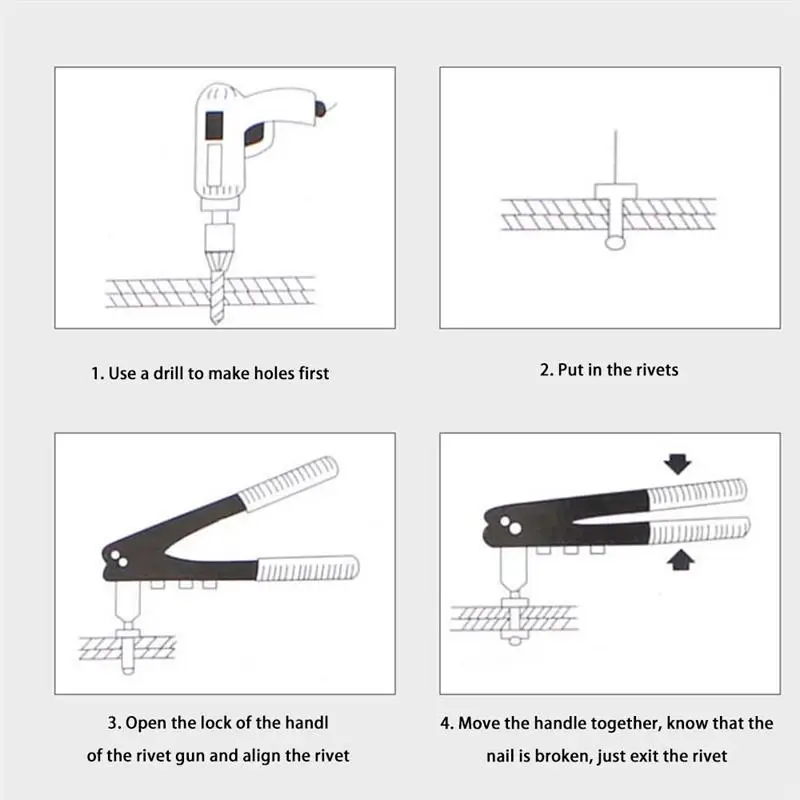 1. Use a drill to make holes first

2. Put in the rivets

3. Open the lock of the handl of the rivet gun and align the rivet

4. Move the handle together, know that the nail is broken, just exit the rivet