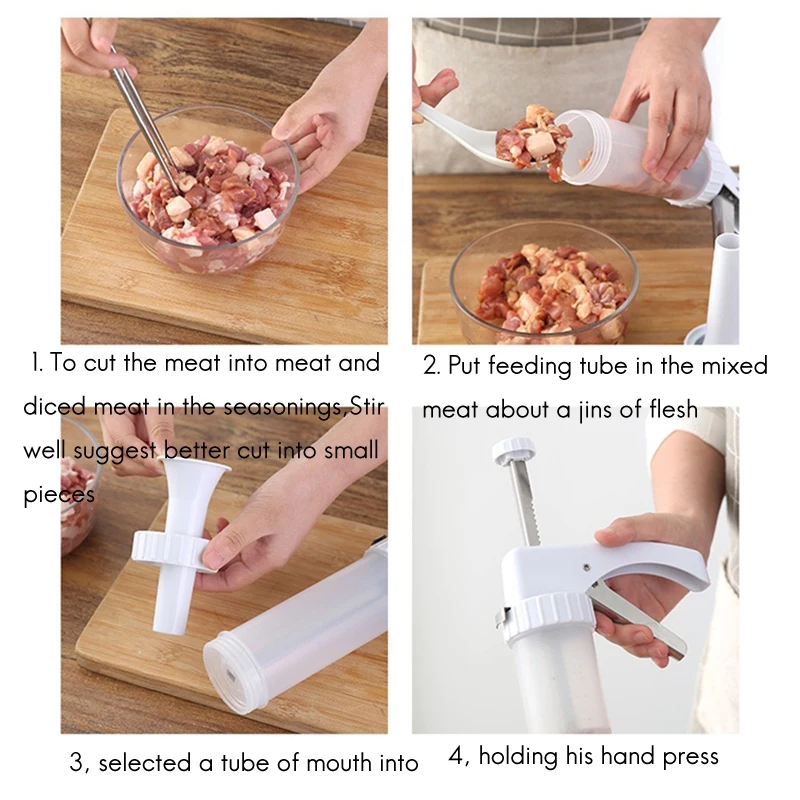 1. To cut the meat into meat and diced meat in the seasonings,Stir well suggest better cut into small pieces

2. Put feeding tube in the mixed meat about a jins of flesh

3, selected a tube of mouth into

4, holding his hand press