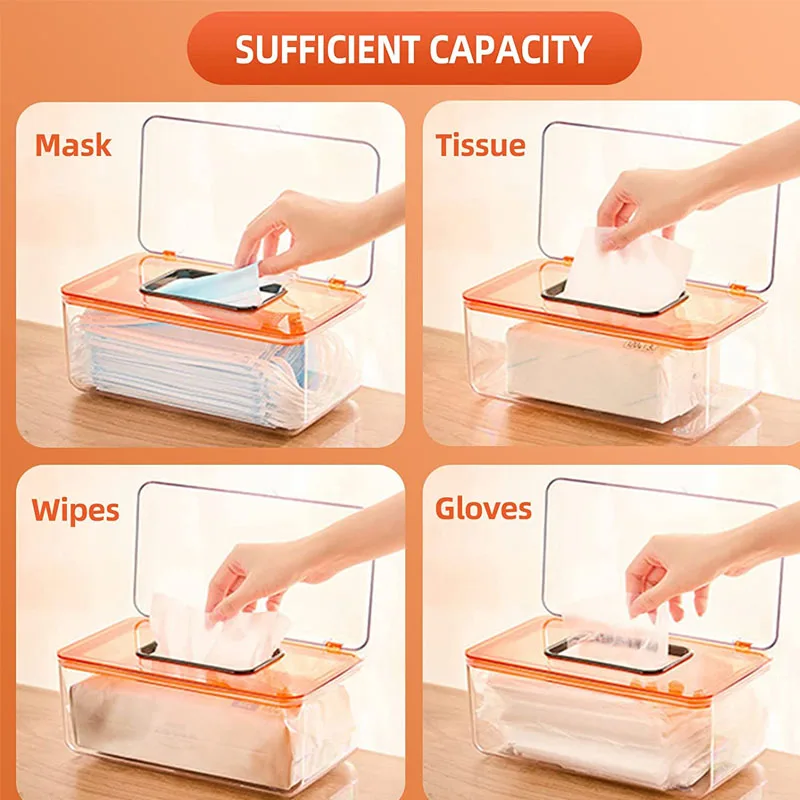 SUFFICIENT CAPACITY

Mask

Tissue

Wipes

Gloves