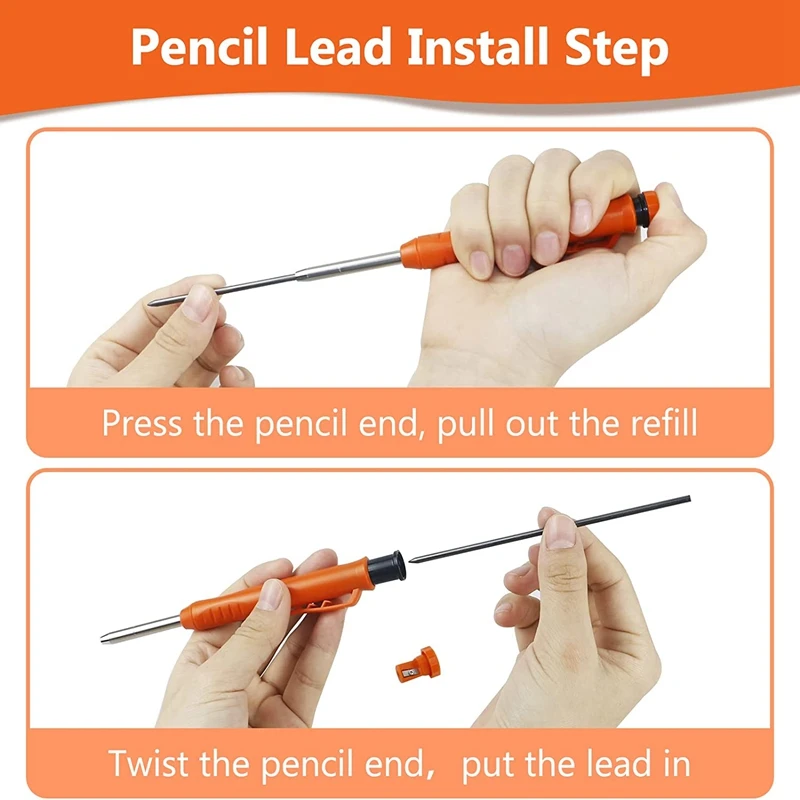 Pencil Lead Install Step

Press the pencil end, pull out the refill

Twist the pencil end, put the lead in