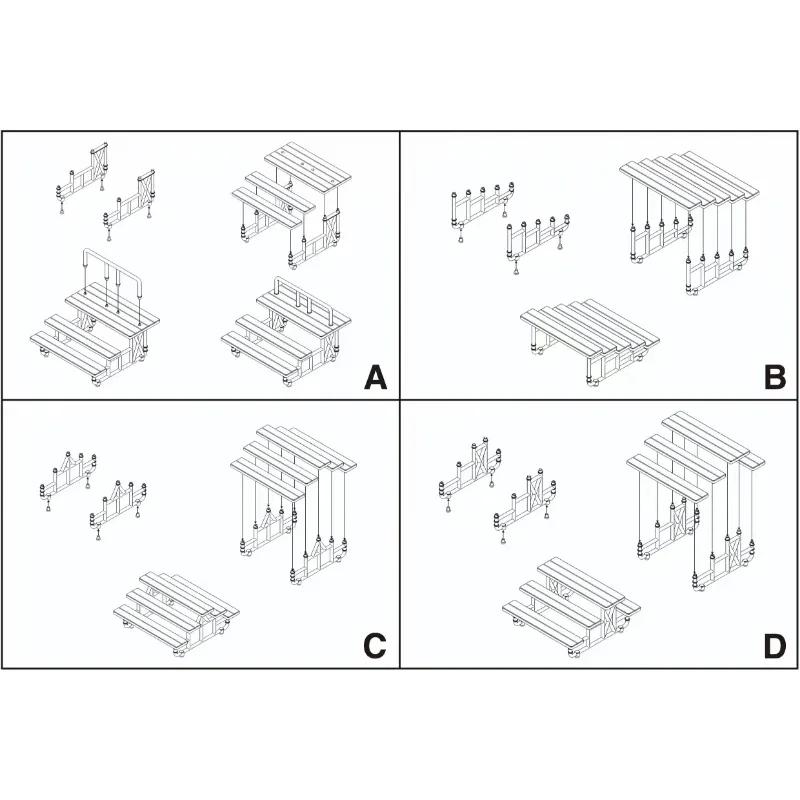 A

B

C

D