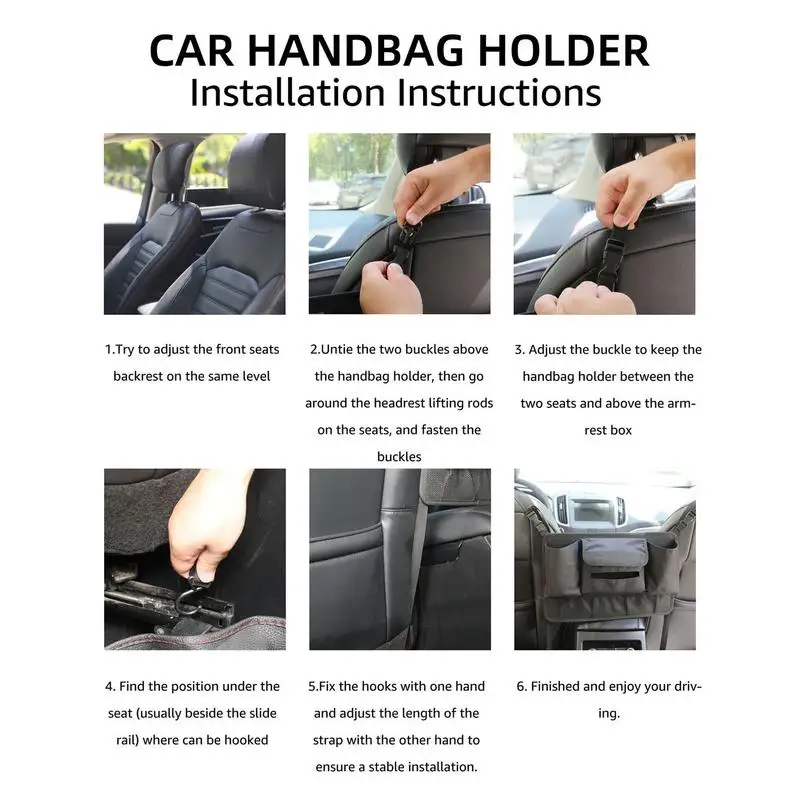 CAR HANDBAG HOLDER
Installation Instructions

1.Try to adjust the front seats backrest on the same level

2.Untie the two buckles above the handbag holder, then go around the headrest lifting rods on the seats, and fasten the buckles

3. Adjust the buckle to keep the handbag holder between the two seats and above the armrest box

4. Find the position under the seat (usually beside the slide rail) where can be hooked

5.Fix the hooks with one hand and adjust the length of the strap with the other hand to ensure a stable installation.

6. Finished and enjoy your driving.