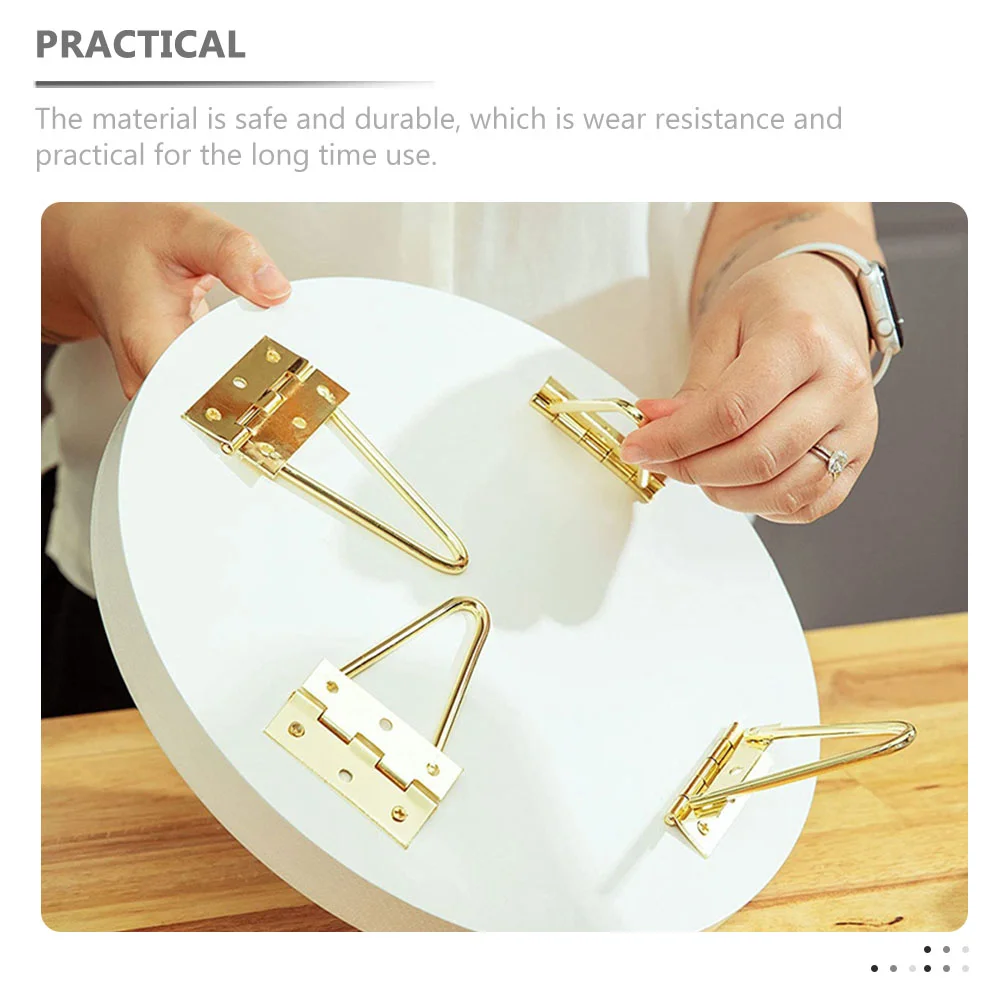 PRACTICAL

The material is safe and durable, which is wear resistance and practical for the long time use.