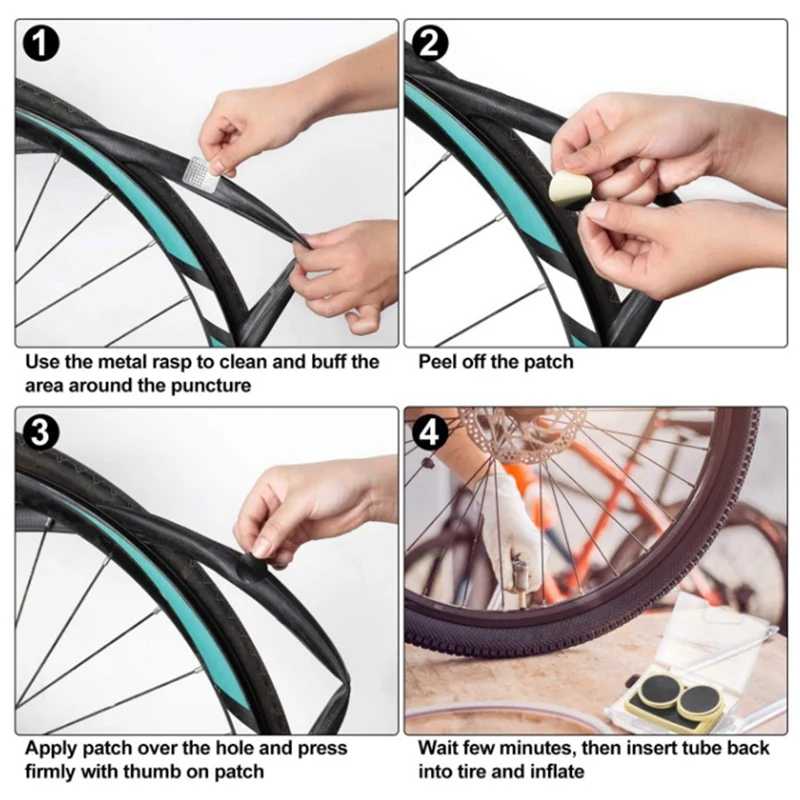 1

Use the metal rasp to clean and buff the area around the puncture

2

Peel off the patch

3

Apply patch over the hole and press firmly with thumb on patch

4

Wait few minutes, then insert tube back into tire and inflate