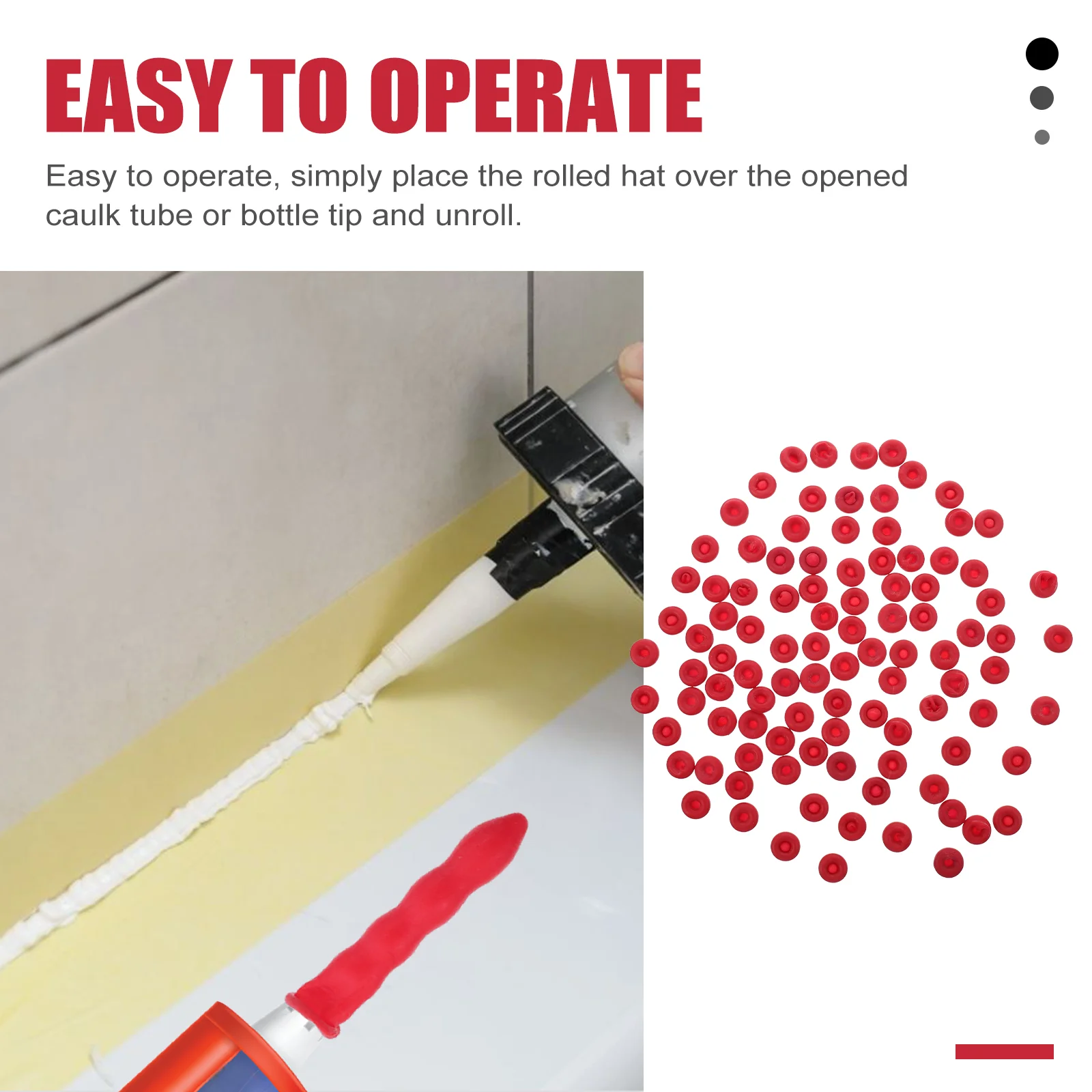 EASY TO OPERATE

Easy to operate, simply place the rolled hat over the opened caulk tube or bottle tip and unroll.