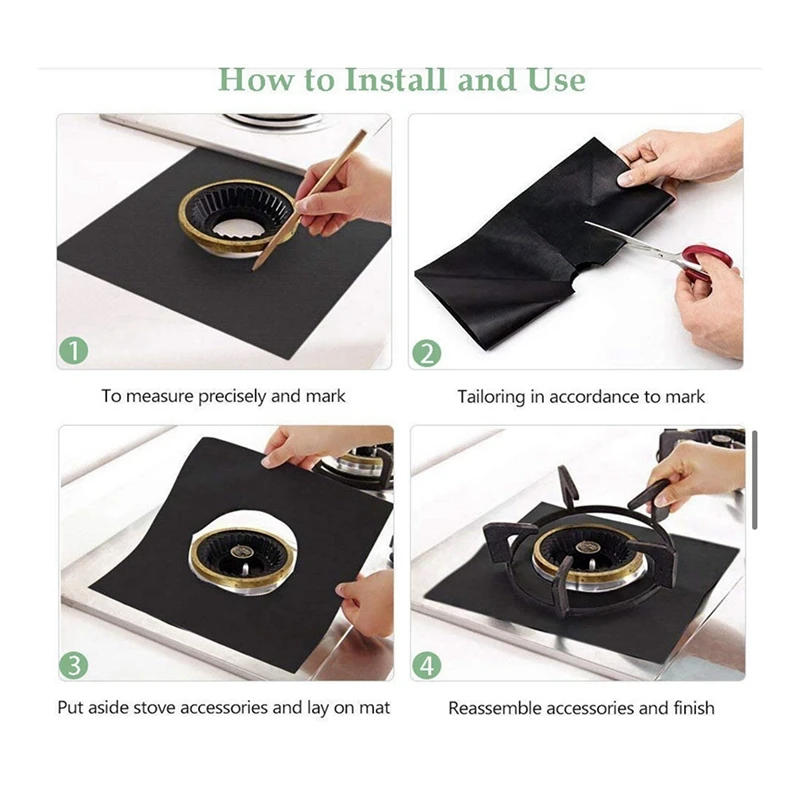 How to Install and Use

1

To measure precisely and mark

2

Tailoring in accordance to mark

3

Put aside stove accessories and lay on mat

4

Reassemble accessories and finish